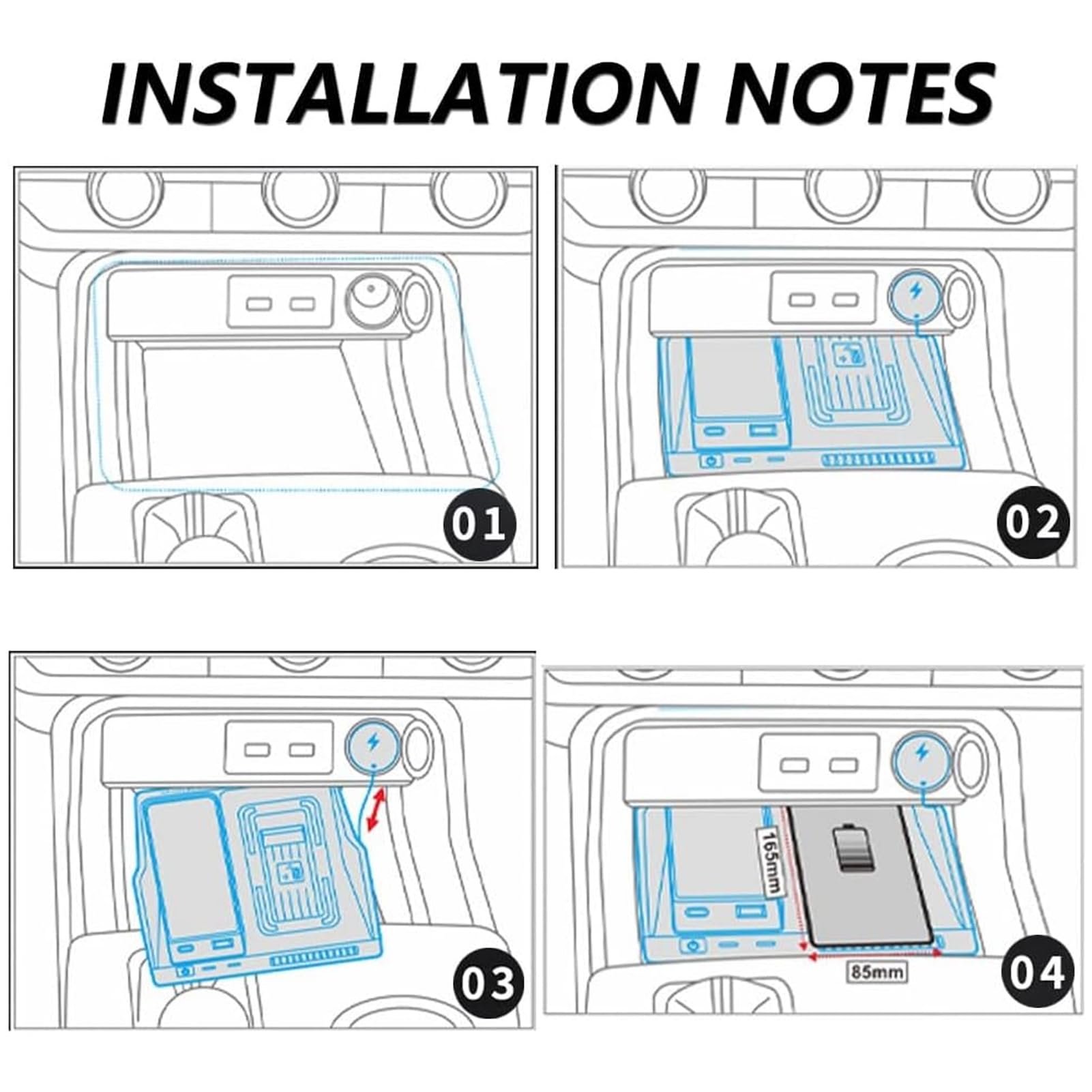 INSTALLATION NOTES

01

02

03

165mm

85mm

04