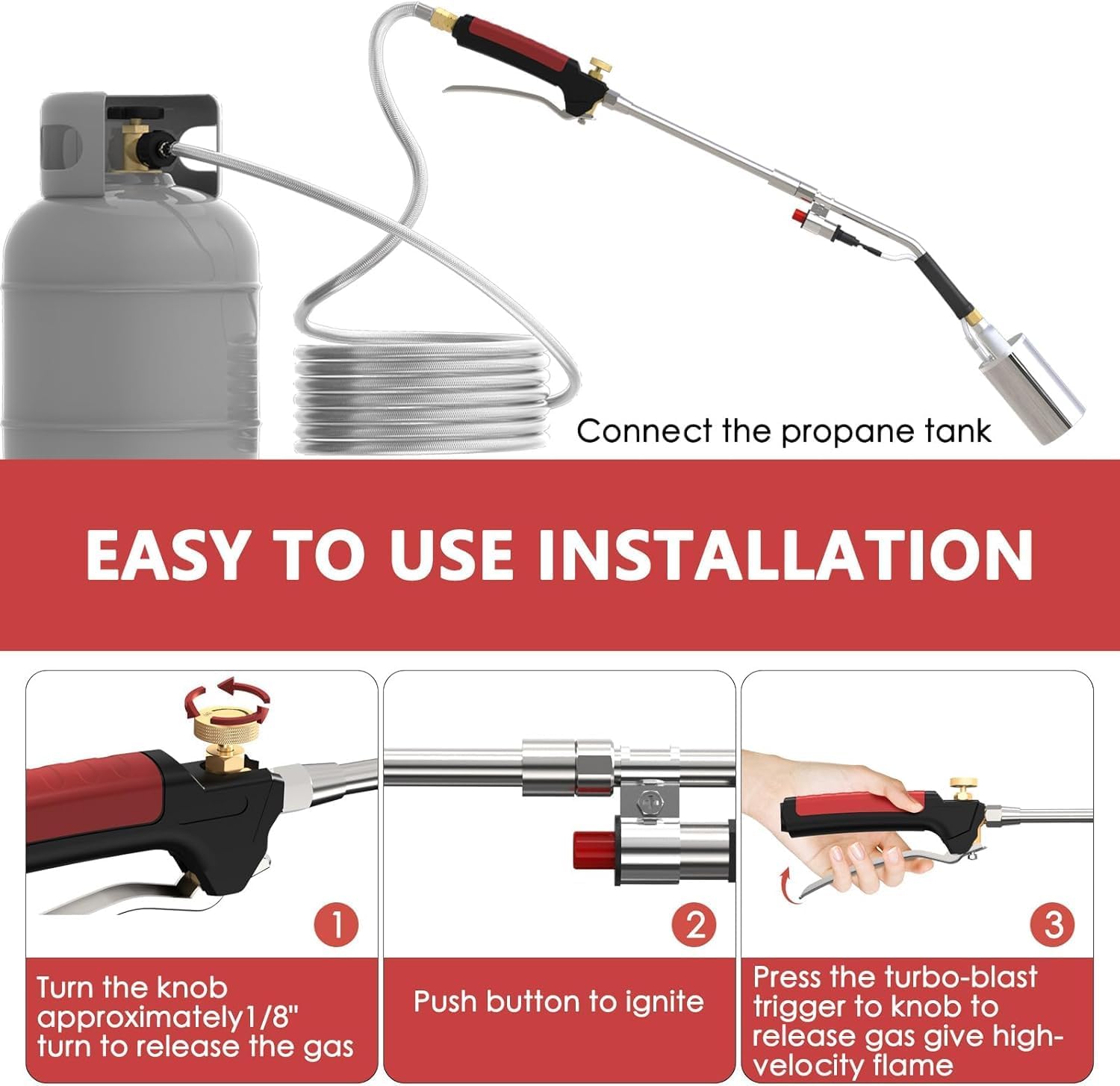 Connect the propane tank

EASY TO USE INSTALLATION

1

Turn the knob approximately1/8" turn to release the gas

2

Push button to ignite

3

Press the turbo-blast trigger to knob to release gas give high-velocity flame