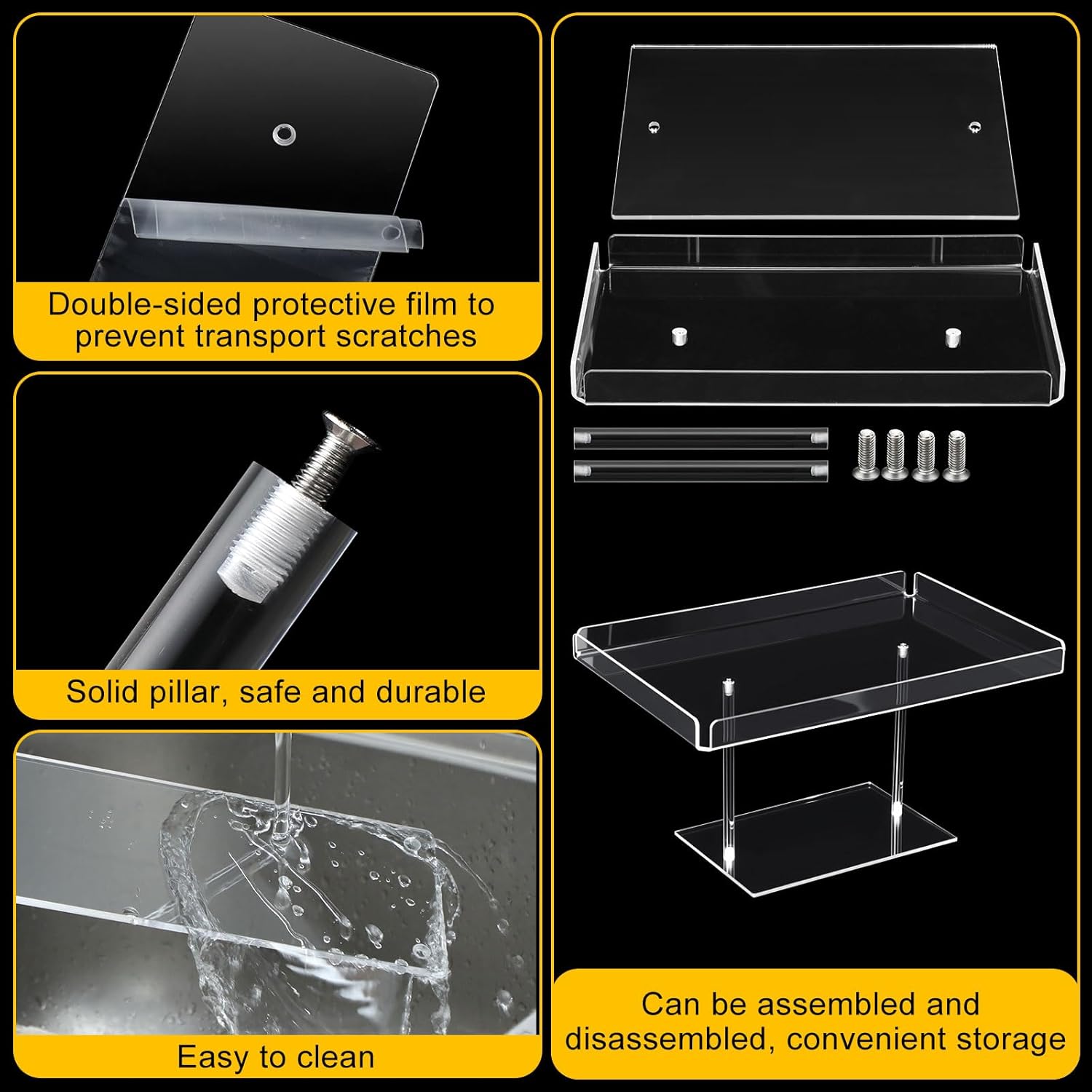 Double-sided protective film to prevent transport scratches

Solid pillar, safe and durable

Easy to clean

Can be assembled and disassembled, convenient storage