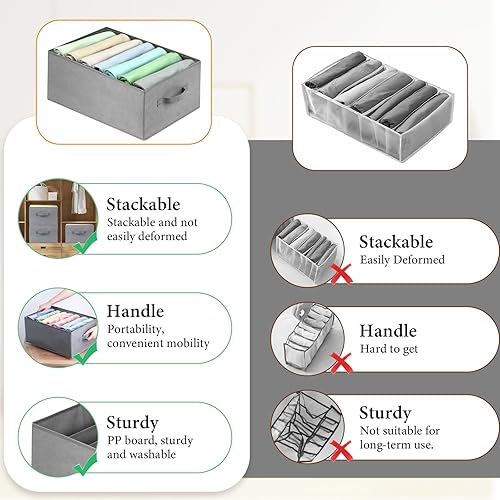 Stackable
Stackable and not easily deformed

Handle
Portability, convenient mobility

Sturdy
PP board, sturdy and washable

Stackable
Easily Deformed

Handle
Hard to get

Sturdy
Not suitable for long-term use.