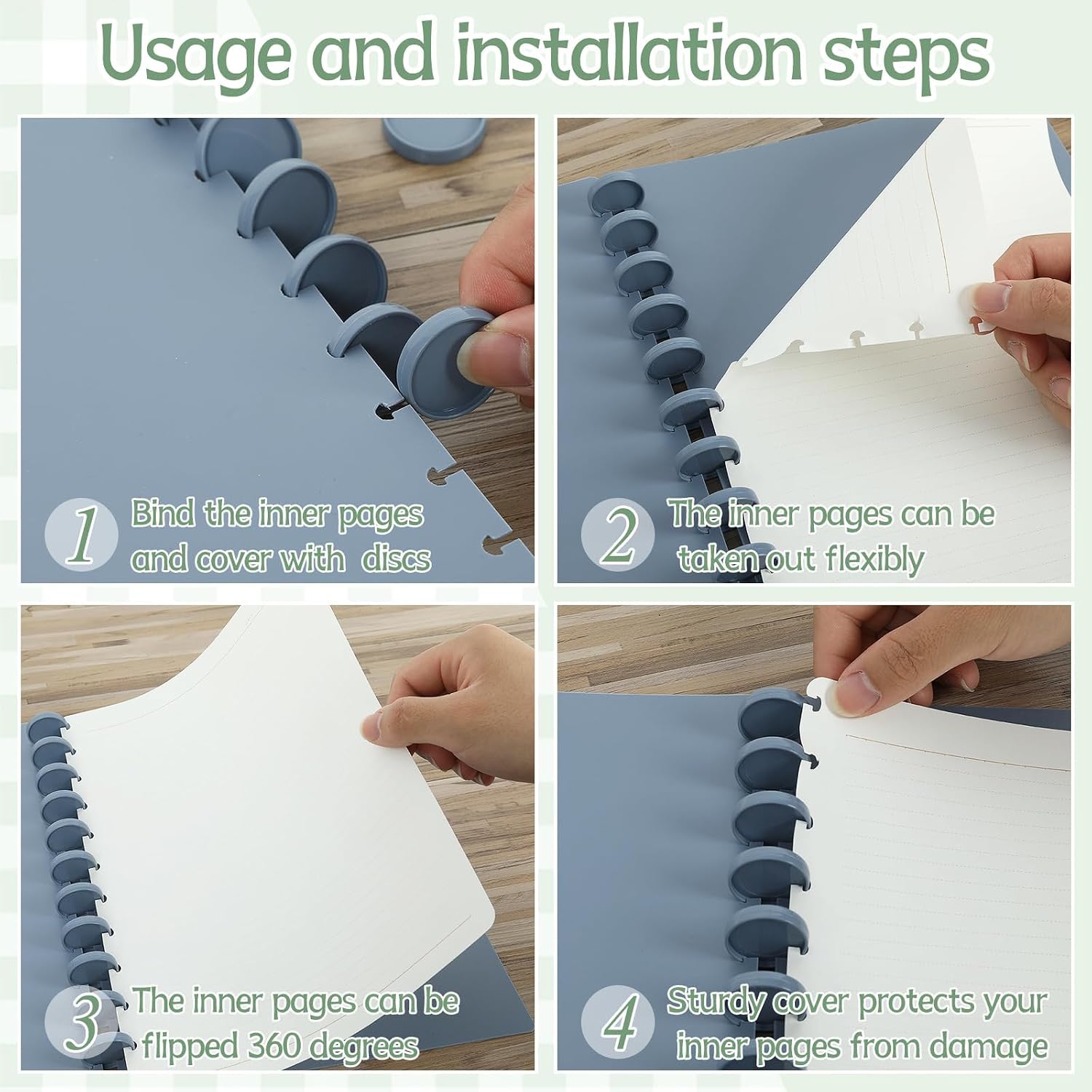 Usage and installation steps

1 Bind the inner pages and cover with discs

2 The inner pages can be taken out flexibly

3 The inner pages can be flipped 360 degrees

4 Sturdy cover protects your inner pages from damage