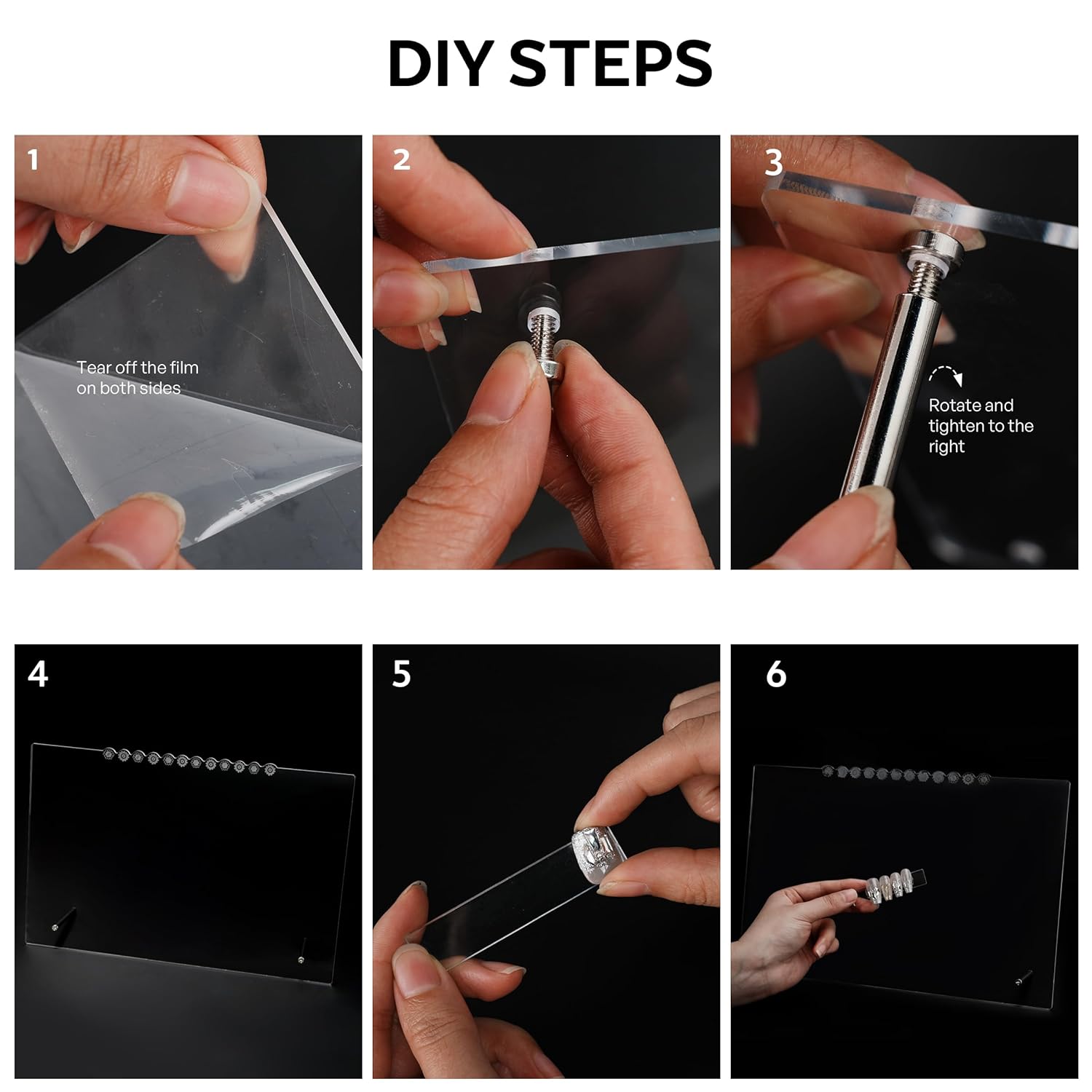 DIY STEPS

1

Tear off the film on both sides

2

3

Rotate and tighten to the right

4

5

6