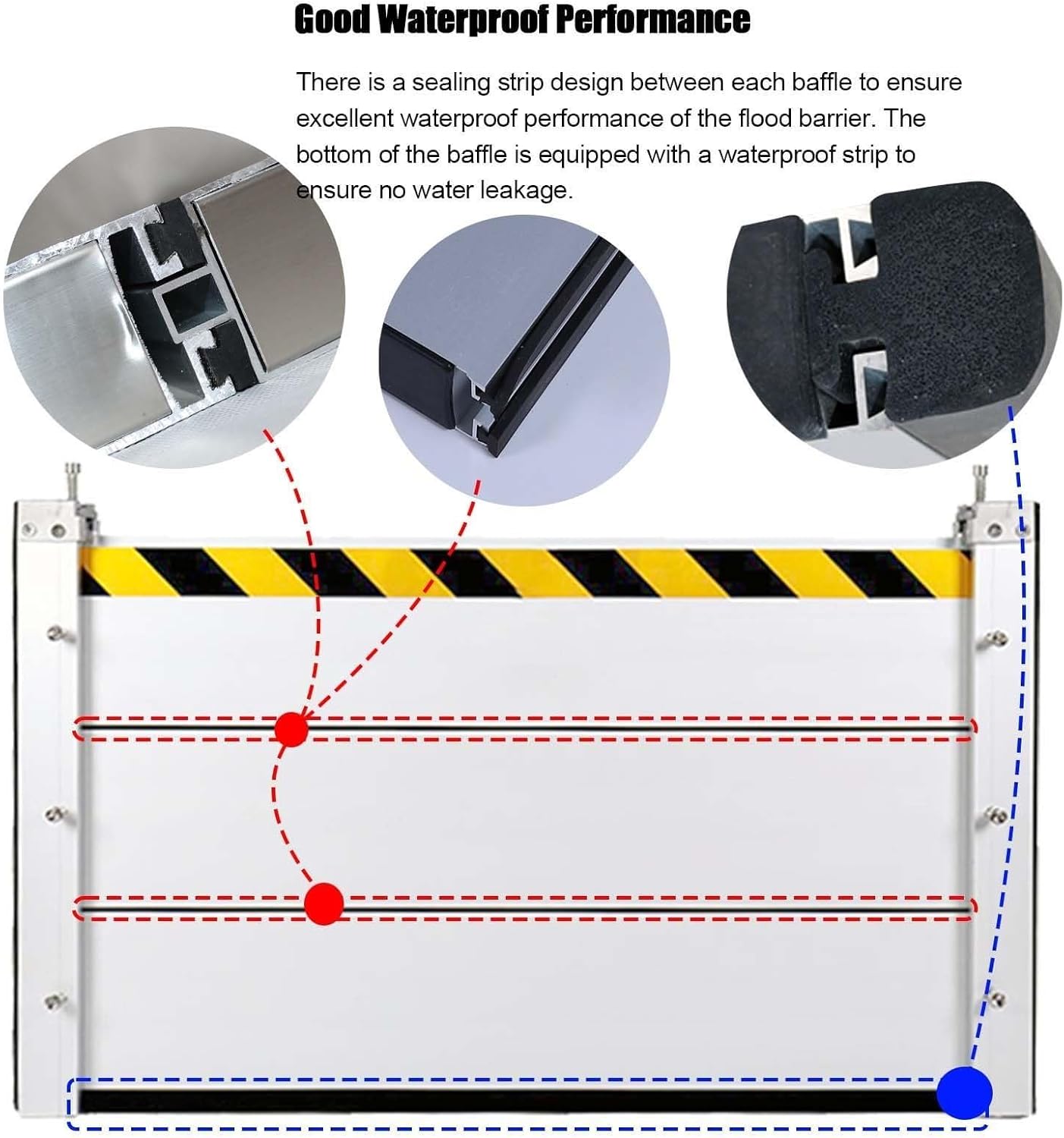 Good Waterproof Performance

There is a sealing strip design between each baffle to ensure excellent waterproof performance of the flood barrier. The bottom of the baffle is equipped with a waterproof strip to ensure no water leakage.