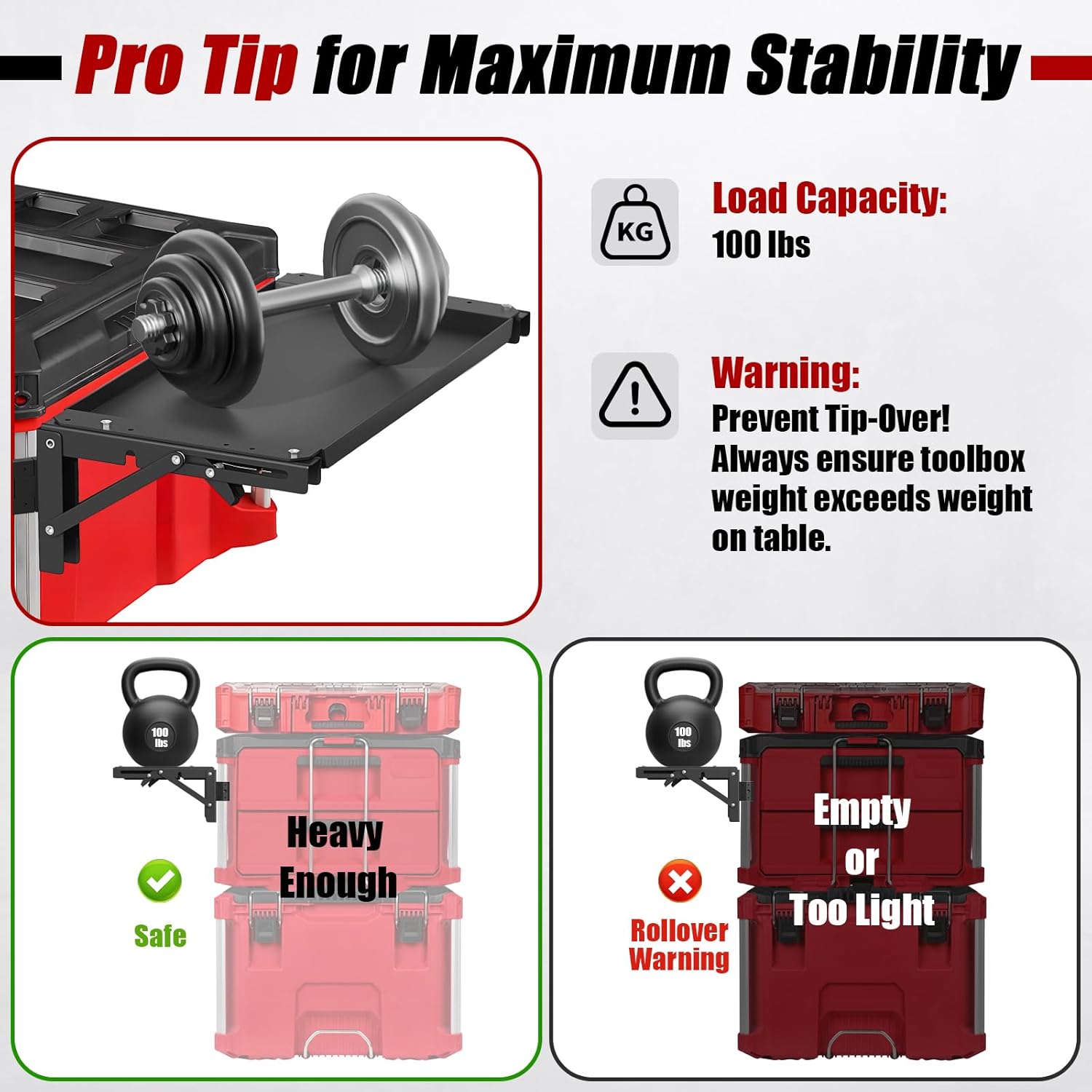 Pro Tip for Maximum Stability

KG

Load Capacity:
100 lbs

Warning:
Prevent Tip-Over! Always ensure toolbox weight exceeds weight on table.

100 lbs

Heavy Enough

Safe

100 lbs

Empty or Too Light

Rollover Warning