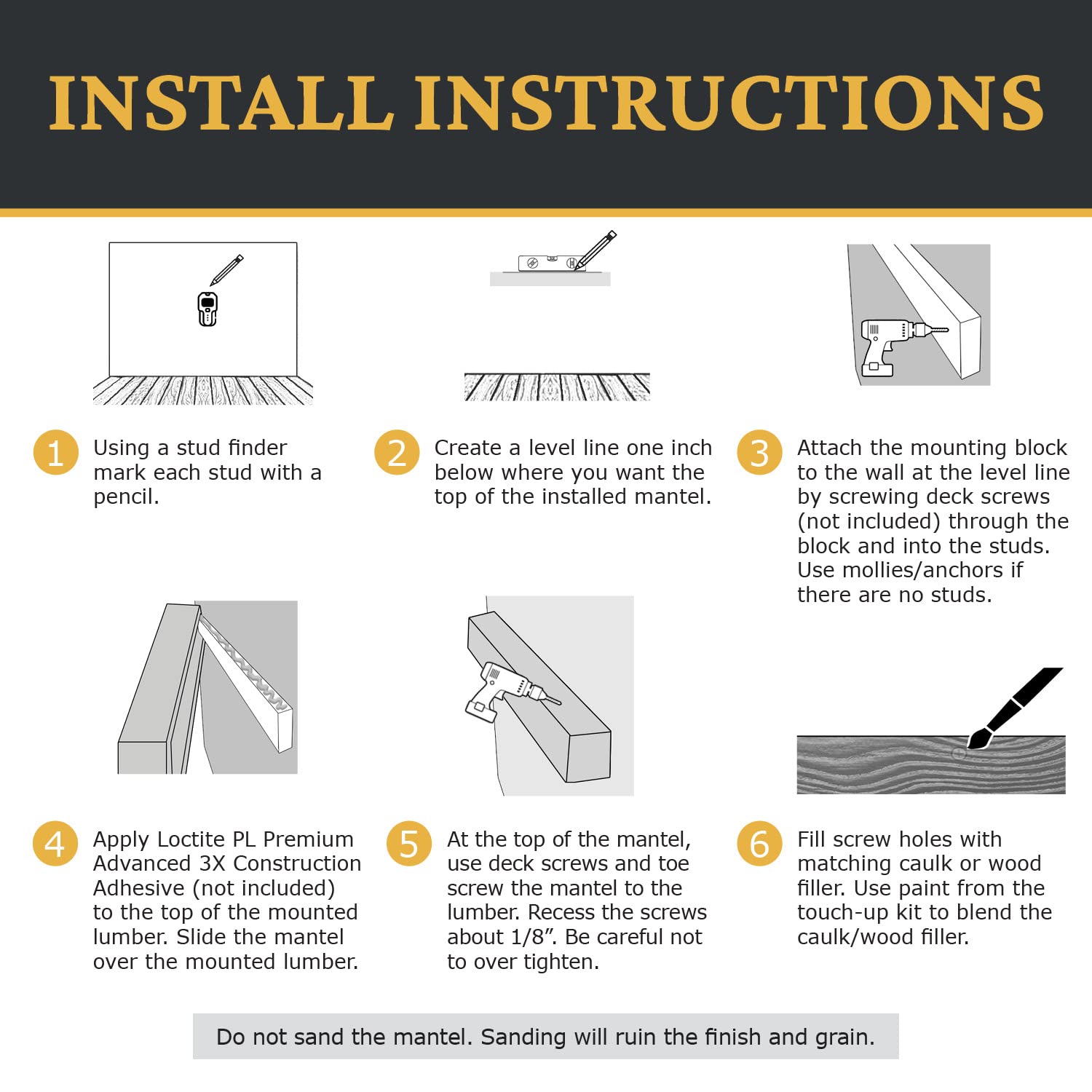 INSTALL INSTRUCTIONS

1 Using a stud finder mark each stud with a pencil.

2 Create a level line one inch below where you want the top of the installed mantel.

3 Attach the mounting block to the wall at the level line by screwing deck screws (not included) through the block and into the studs. Use mollies/anchors if there are no studs.

4 Apply Loctite PL Premium Advanced 3X Construction Adhesive (not included) to the top of the mounted lumber. Slide the mantel over the mounted lumber.

5 At the top of the mantel, use deck screws and toe screw the mantel to the lumber. Recess the screws about 1/8”. Be careful not to over tighten.

6 Fill screw holes with matching caulk or wood filler. Use paint from the touch-up kit to blend the caulk/wood filler.

Do not sand the mantel. Sanding will ruin the finish and grain.