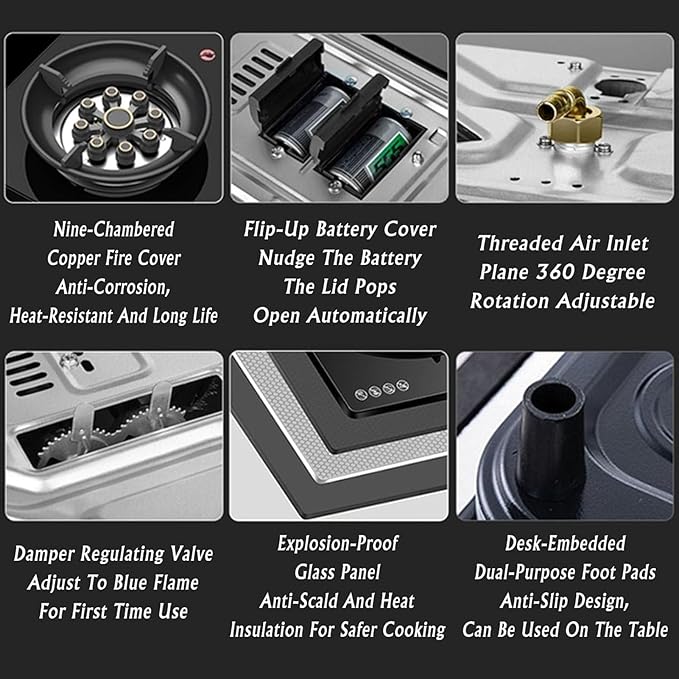 Nine-Chambered
Copper Fire Cover
Anti-Corrosion,
Heat-Resistant And Long Life

Flip-Up Battery Cover
Nudge The Battery
The Lid Pops
Open Automatically

Threaded Air Inlet
Plane 360 Degree
Rotation Adjustable

Damper Regulating Valve
Adjust To Blue Flame
For First Time Use

Explosion-Proof
Glass Panel
Anti-Scald And Heat
Insulation For Safer Cooking

Desk-Embedded
Dual-Purpose Foot Pads
Anti-Slip Design,
Can Be Used On The Table