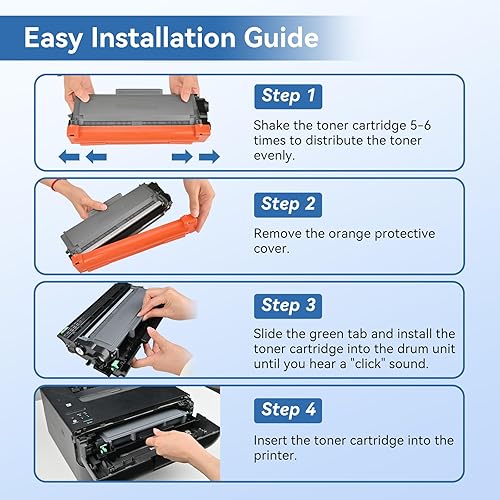 Easy Installation Guide

Step 1

Shake the toner cartridge 5-6 times to distribute the toner evenly.

Step 2

Remove the orange protective cover.

Step 3

Slide the green tab and install the toner cartridge into the drum unit until you hear a "click" sound.

Step 4

Insert the toner cartridge into the printer.