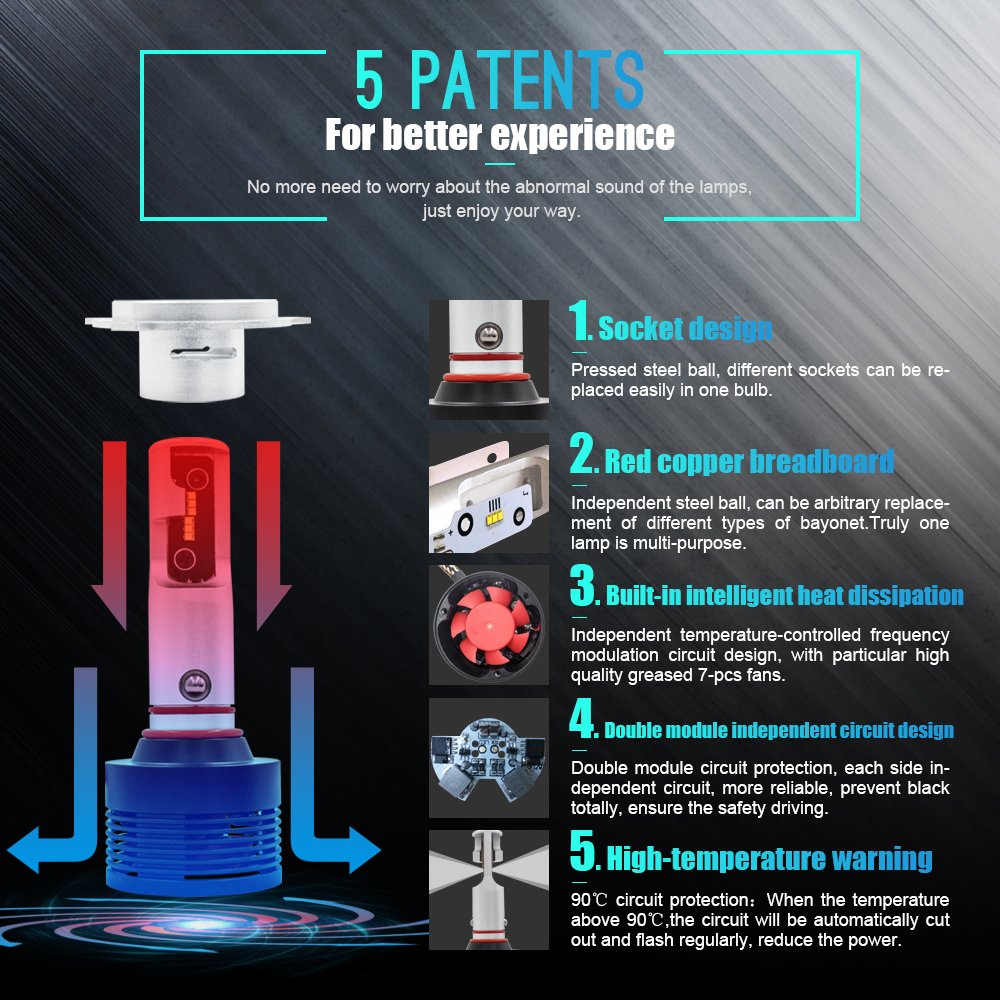 5 PATENTS
For better experience

No more need to worry about the abnormal sound of the lamps, just enjoy your way.

1. Socket design
Pressed steel ball, different sockets can be replaced easily in one bulb.

2. Red copper breadboard
Independent steel ball, can be arbitrary replacement of different types of bayonet.Truly one lamp is multi-purpose.

3. Built-in intelligent heat dissipation
Independent temperature-controlled frequency modulation circuit design, with particular high quality greased 7-pcs fans.

4. Double module independent circuit design
Double module circuit protection, each side independent circuit, more reliable, prevent black totally, ensure the safety driving.

5. High-temperature warning
90℃ circuit protection：When the temperature above 90℃,the circuit will be automatically cut out and flash regularly, reduce the power.