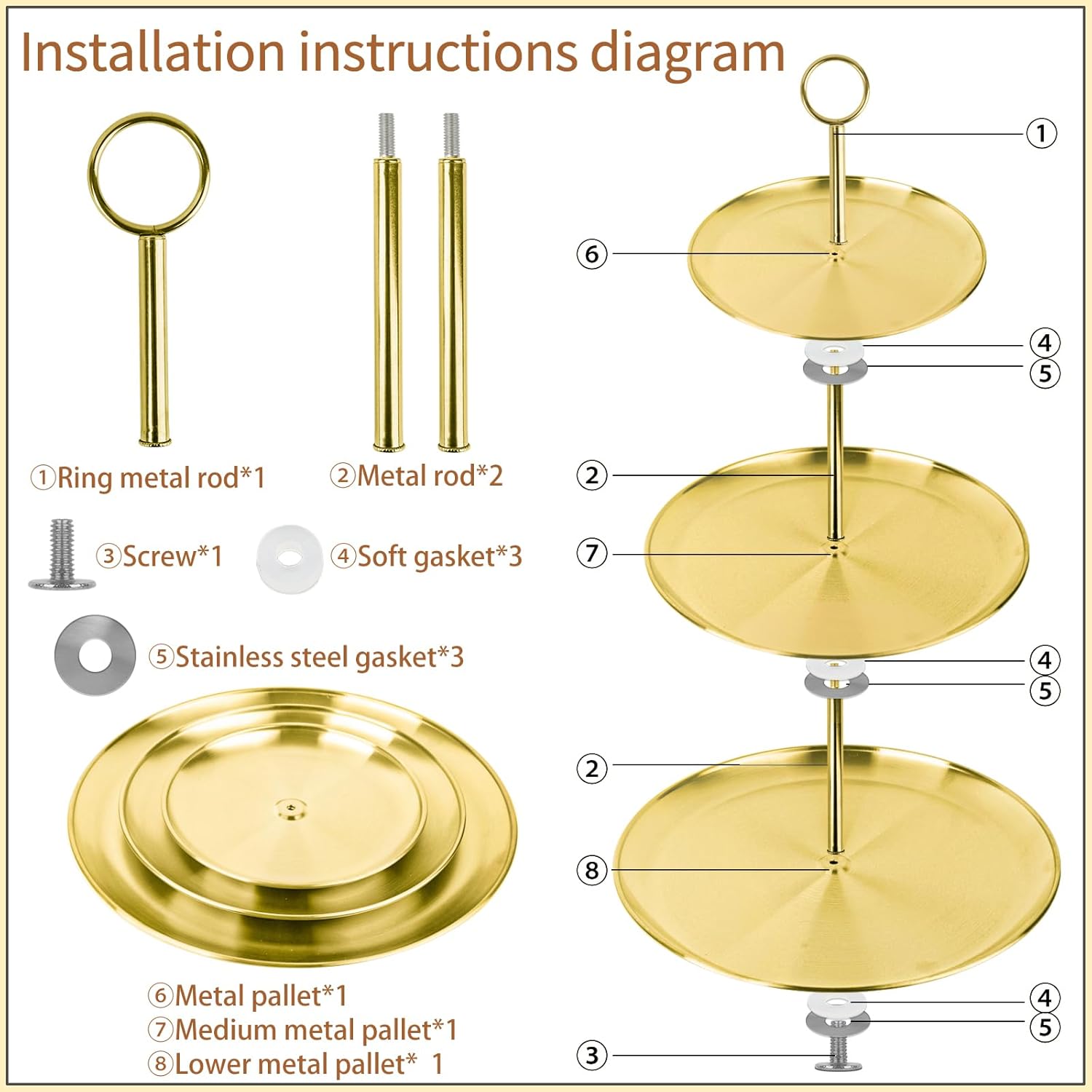 Installation instructions diagram

①Ring metal rod*1

②Metal rod*2

③Screw*1

④Soft gasket*3

⑤Stainless steel gasket*3

⑥Metal pallet*1
⑦Medium metal pallet*1
⑧Lower metal pallet* 1

①
⑥
④
⑤
②
⑦
④
⑤
②
⑧
④
⑤
③