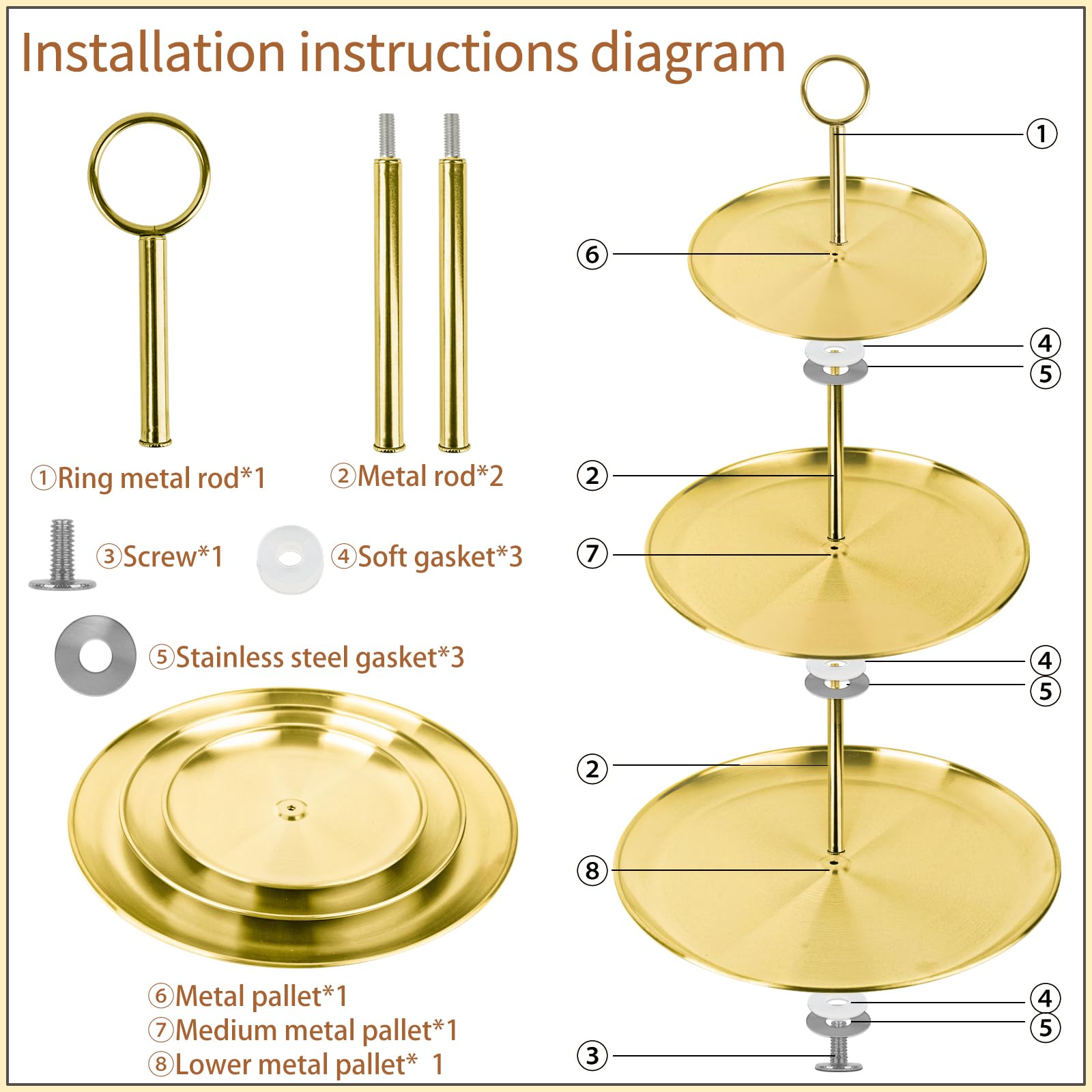 Installation instructions diagram

①Ring metal rod*1

②Metal rod*2

③Screw*1

④Soft gasket*3

⑤Stainless steel gasket*3

⑥Metal pallet*1
⑦Medium metal pallet*1
⑧Lower metal pallet* 1

①
⑥
④
⑤
②
⑦
④
⑤
②
⑧
④
⑤
③