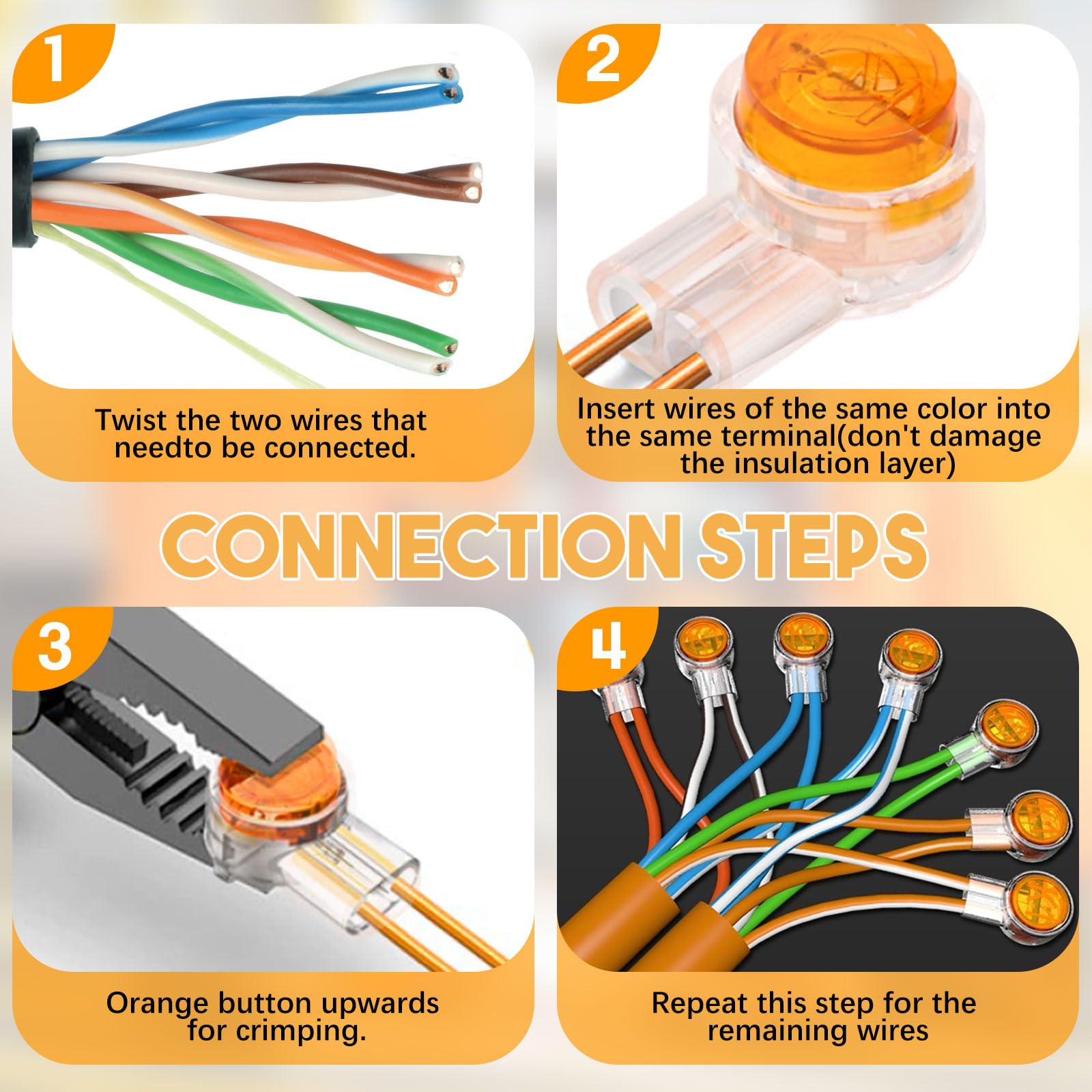 1

Twist the two wires that needto be connected.

2

Insert wires of the same color into the same terminal(don't damage the insulation layer)

CONNECTION STEPS

3

Orange button upwards for crimping.

4

Repeat this step for the remaining wires