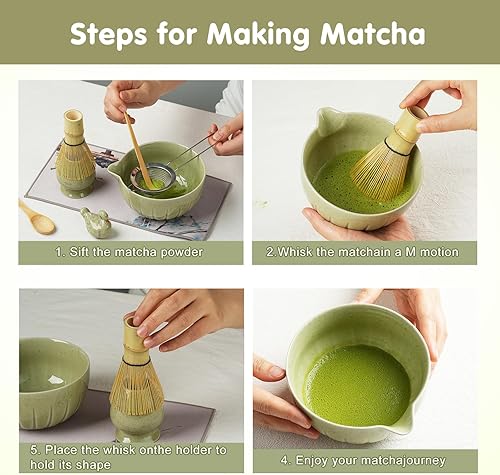 Steps for Making Matcha

1. Sift the matcha powder

2.Whisk the matchain a M motion

5. Place the whisk onthe holder to hold its shape

4. Enjoy your matchajourney