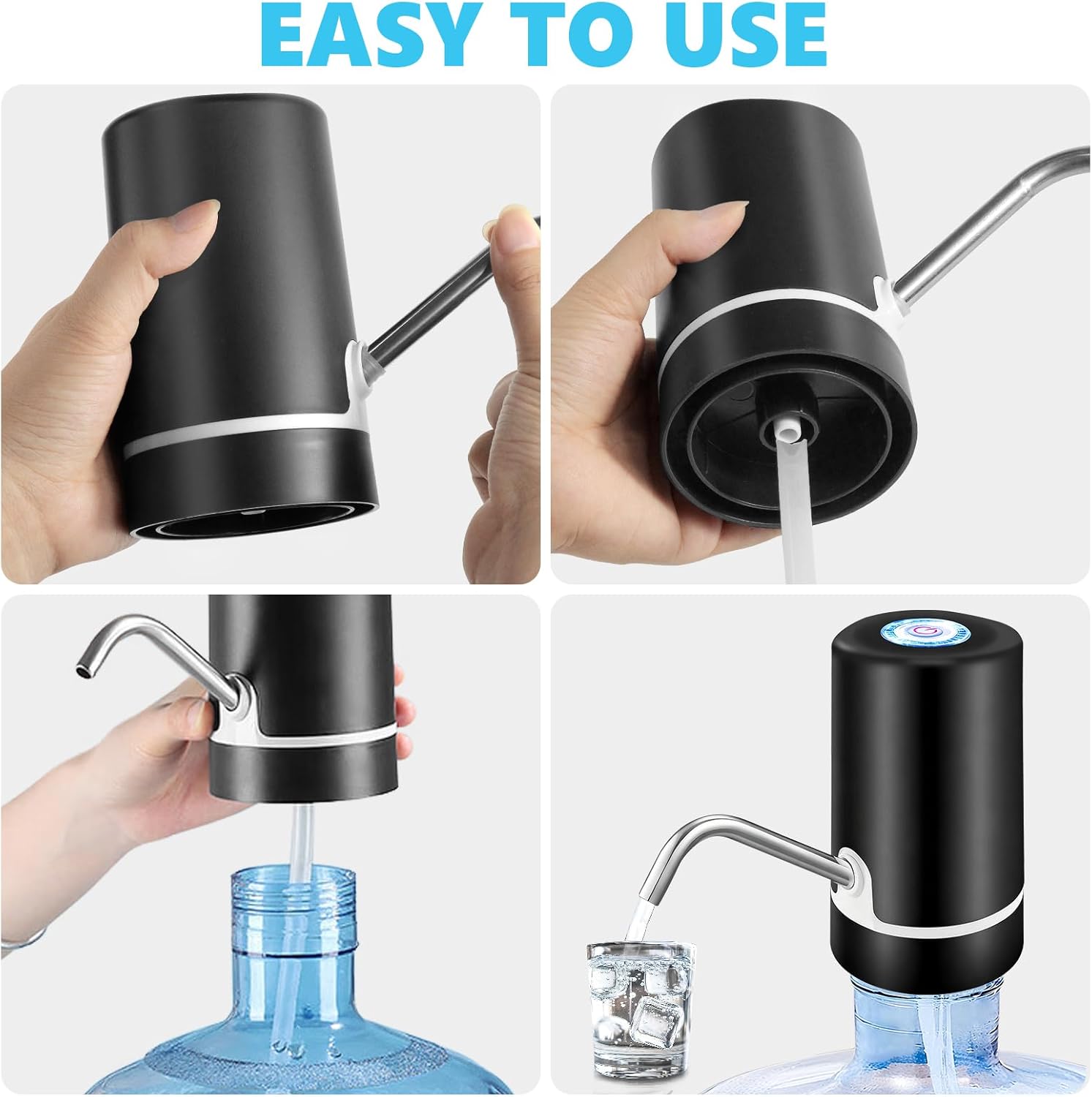 EASY TO USE