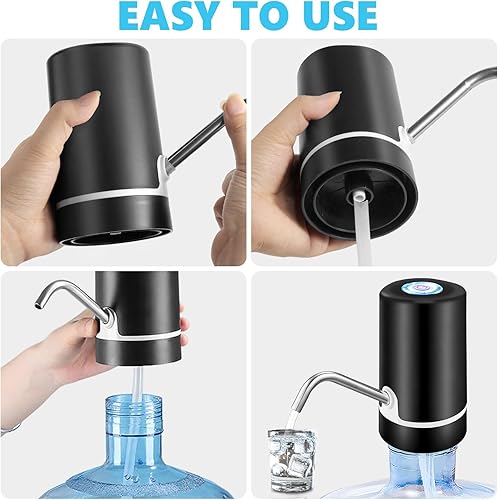 EASY TO USE