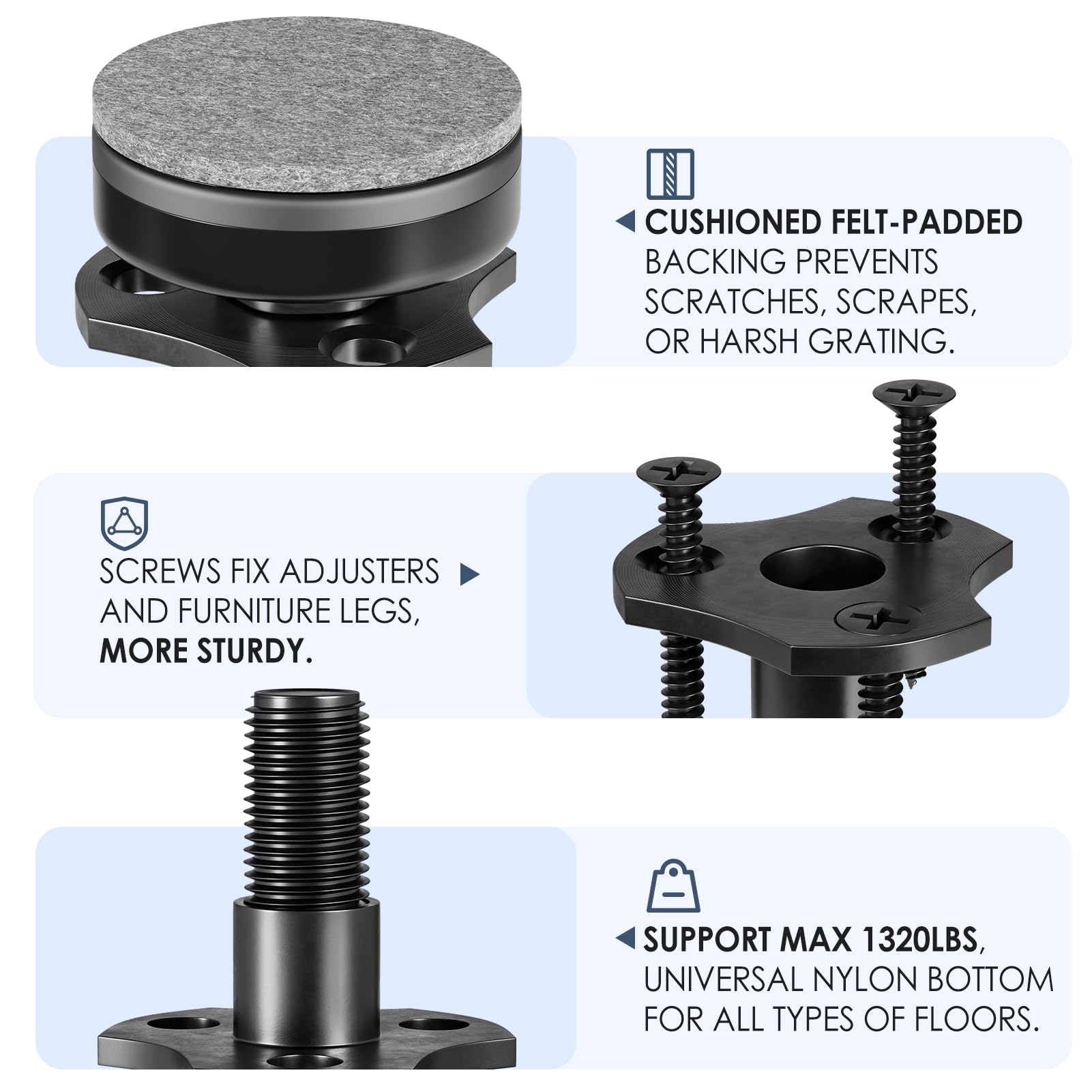 CUSHIONED FELT-PADDED BACKING PREVENTS SCRATCHES, SCRAPES, OR HARSH GRATING.

SCREWS FIX ADJUSTERS AND FURNITURE LEGS, MORE STURDY.

SUPPORT MAX 1320LBS, UNIVERSAL NYLON BOTTOM FOR ALL TYPES OF FLOORS.