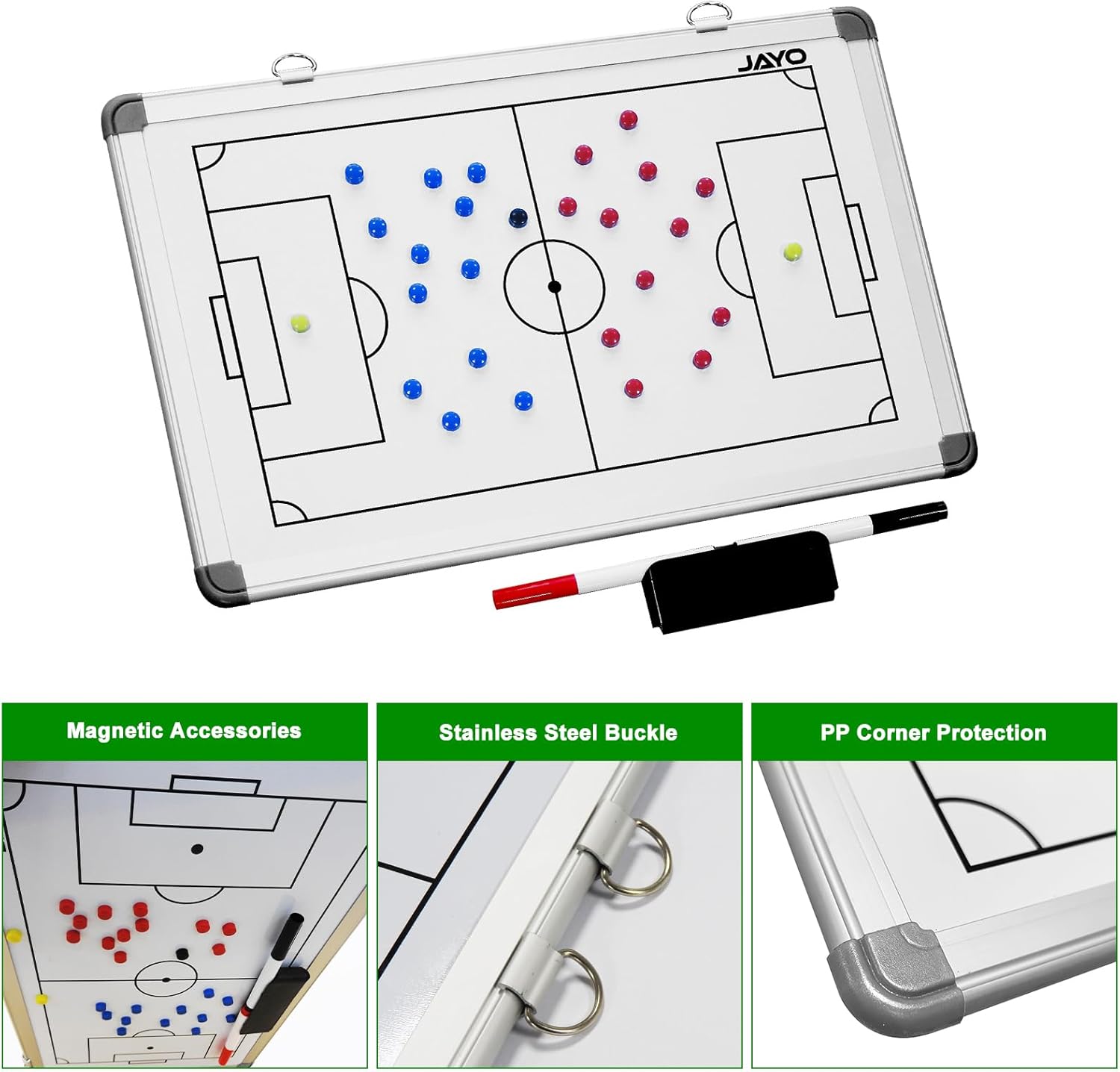 JAYO

Magnetic Accessories

Stainless Steel Buckle

PP Corner Protection