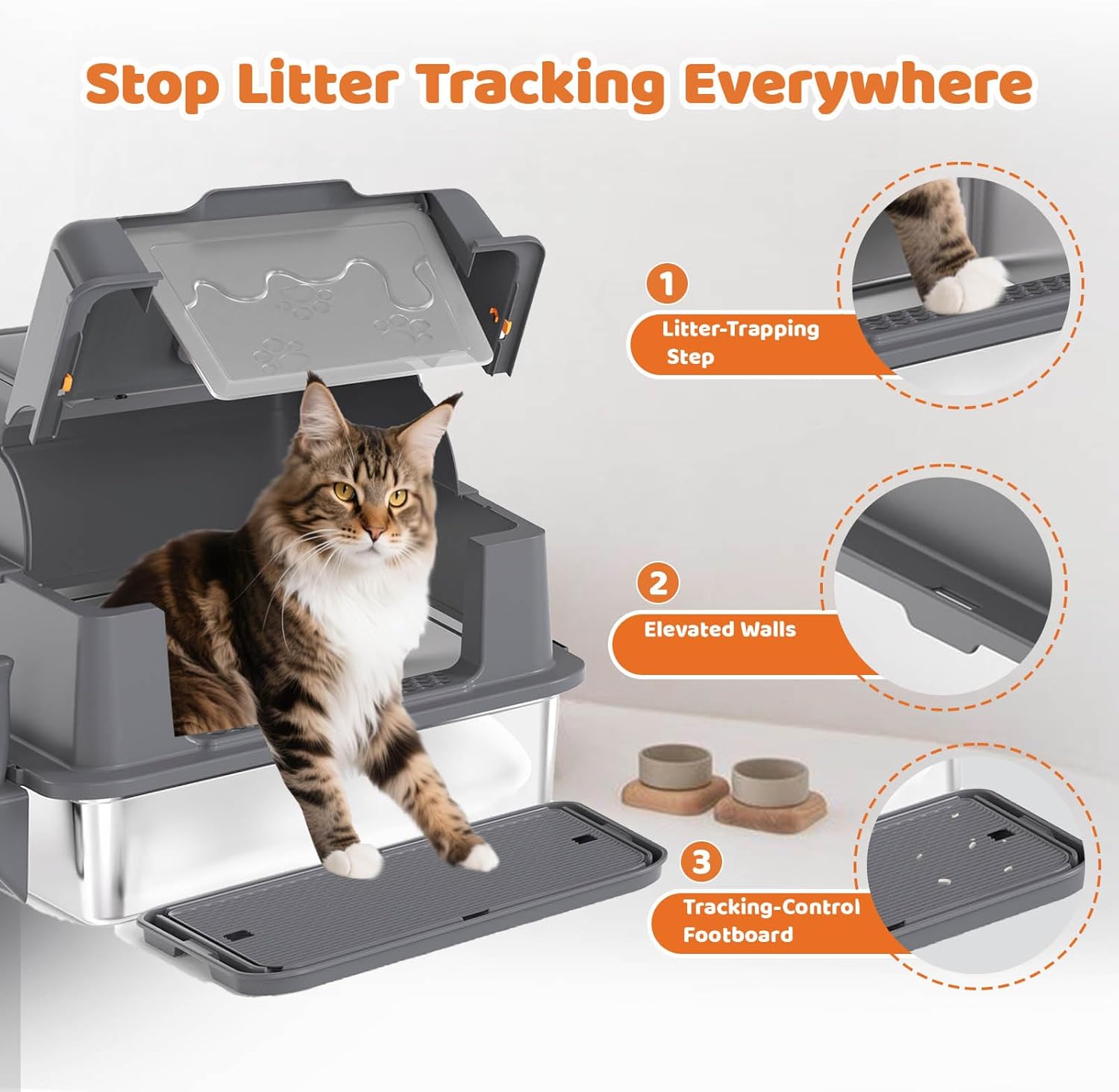 Stop Litter Tracking Everywhere

1
Litter-Trapping Step

2
Elevated Walls

3
Tracking-Control Footboard