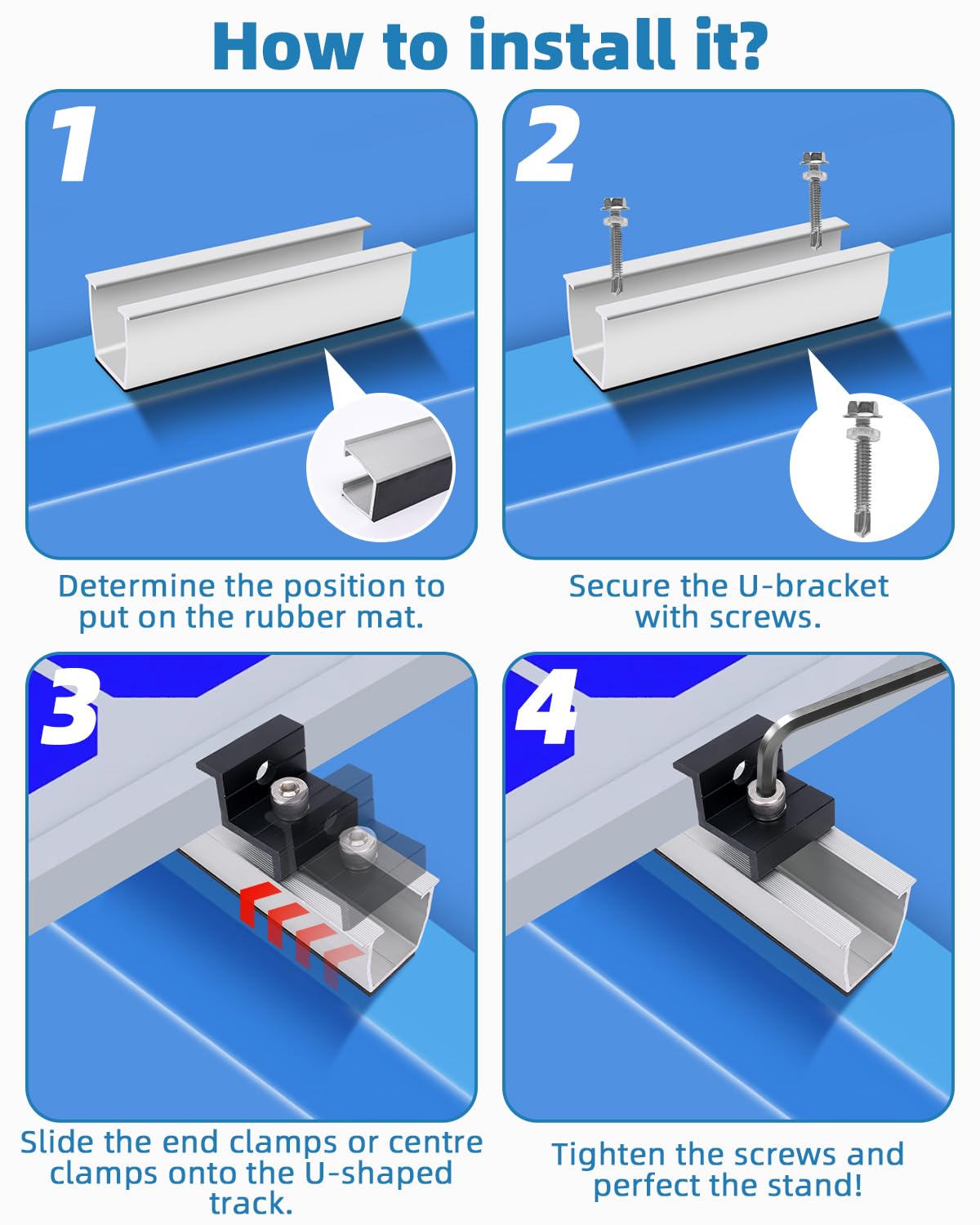 How to install it?

1

Determine the position to put on the rubber mat.

2

Secure the U-bracket with screws.

3

Slide the end clamps or centre clamps onto the U-shaped track.

4

Tighten the screws and perfect the stand!