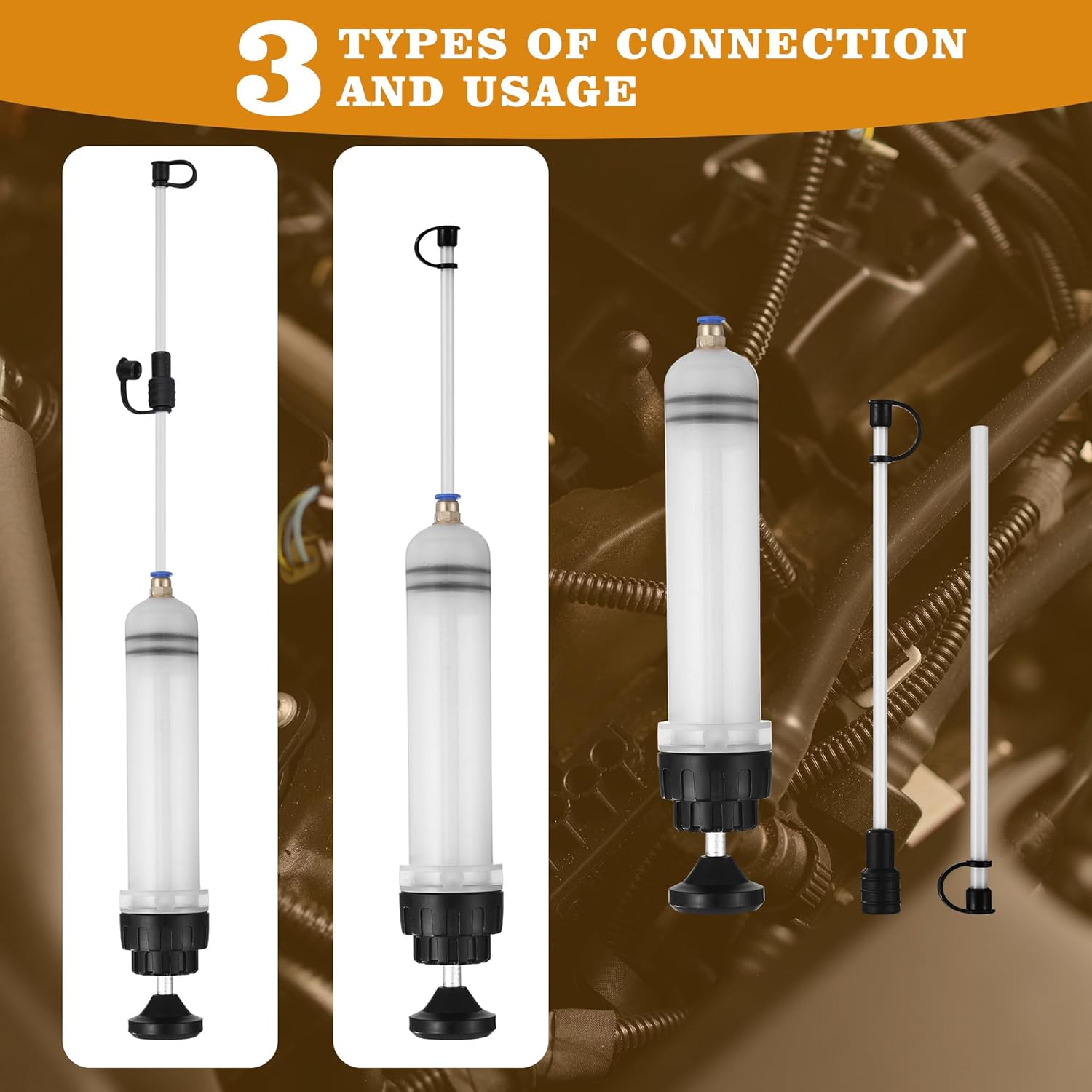 3 TYPES OF CONNECTION AND USAGE