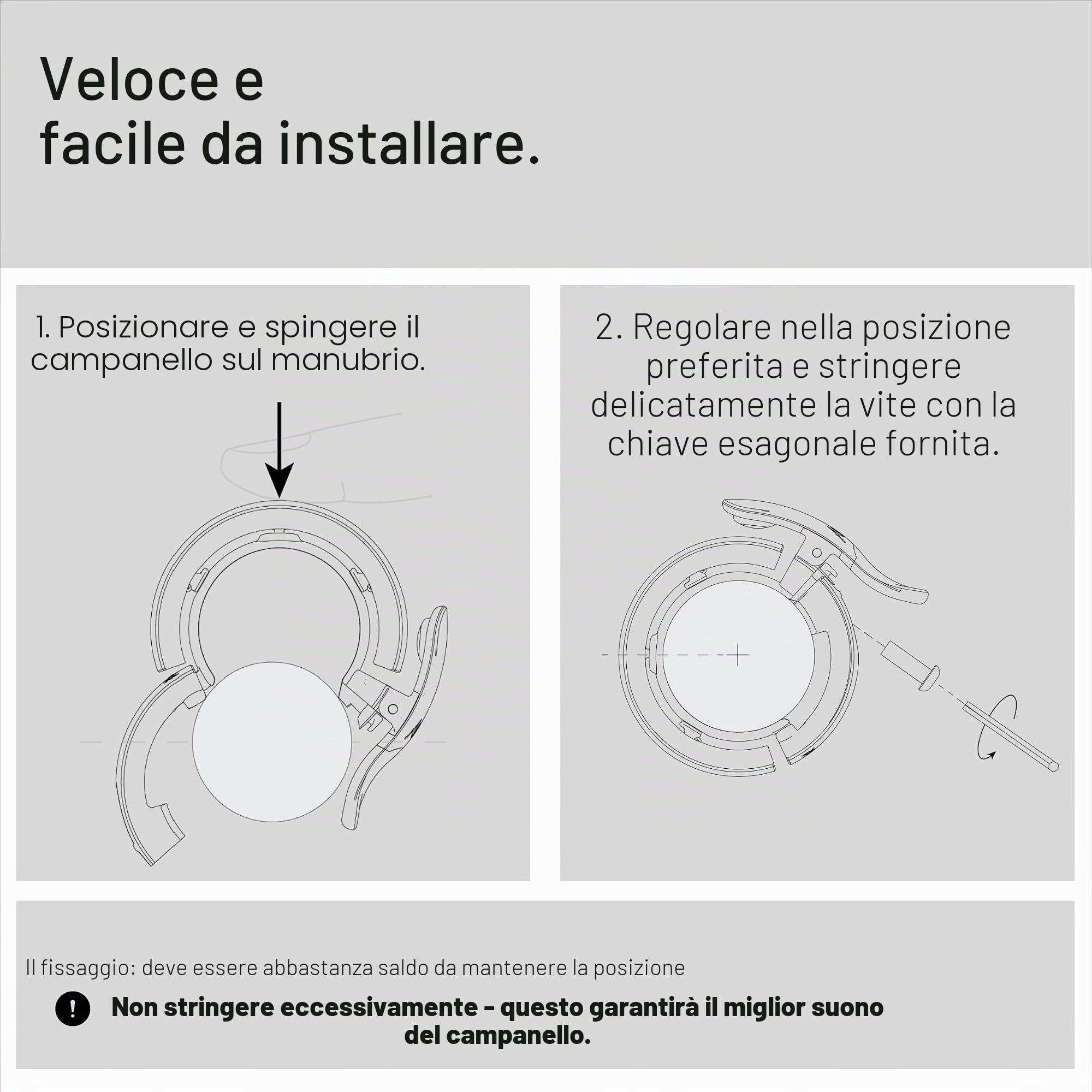 Veloce e
facile da installare.

1. Posizionare e spingere il campanello sul manubrio.

2. Regolare nella posizione preferita e stringere delicatamente la vite con la chiave esagonale fornita.

Il fissaggio: deve essere abbastanza saldo da mantenere la posizione

! Non stringere eccessivamente - questo garantirà il miglior suono del campanello.