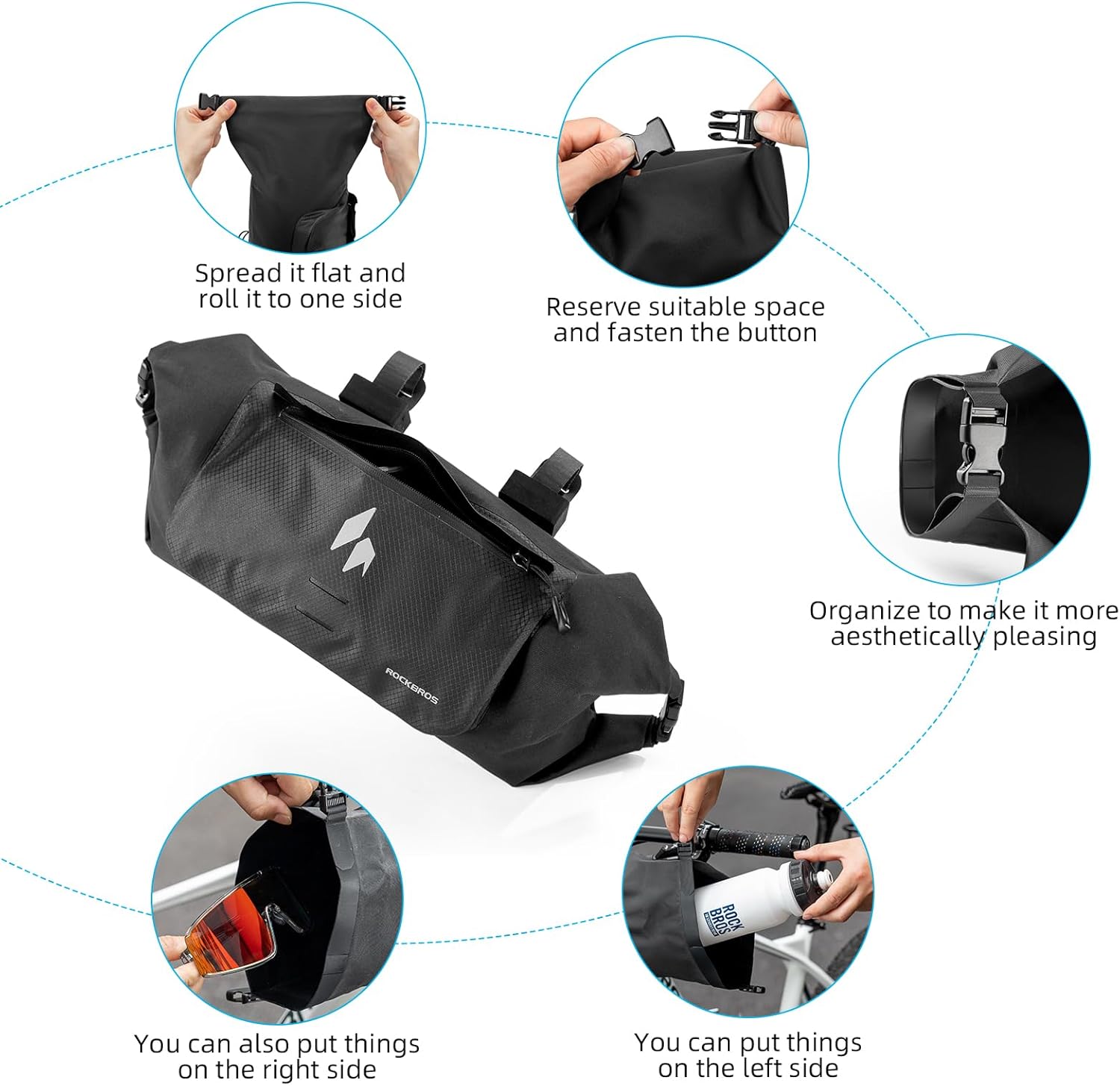 Spread it flat and roll it to one side

Reserve suitable space and fasten the button

ROCKBROS

Organize to make it more aesthetically pleasing

ROCK BROS

You can also put things on the right side

You can put things on the left side