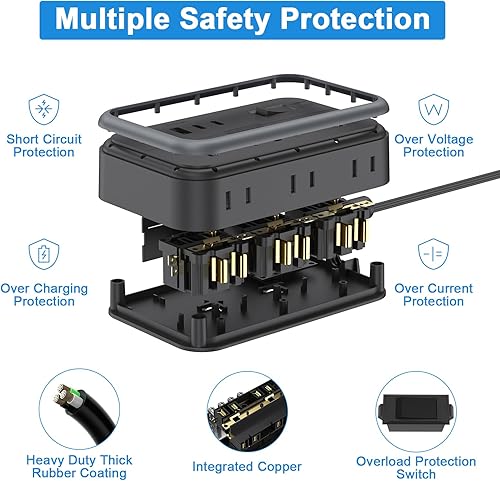 Multiple Safety Protection

Short Circuit Protection

Over Voltage Protection

Over Charging Protection

Over Current Protection

Heavy Duty Thick Rubber Coating

Integrated Copper

Overload Protection Switch