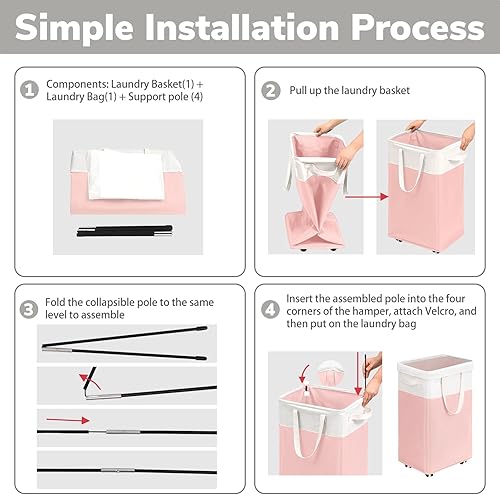 Simple Installation Process

1 Components: Laundry Basket(1) + Laundry Bag(1) + Support pole (4)

2 Pull up the laundry basket

3 Fold the collapsible pole to the same level to assemble

4 Insert the assembled pole into the four corners of the hamper, attach Velcro, and then put on the laundry bag