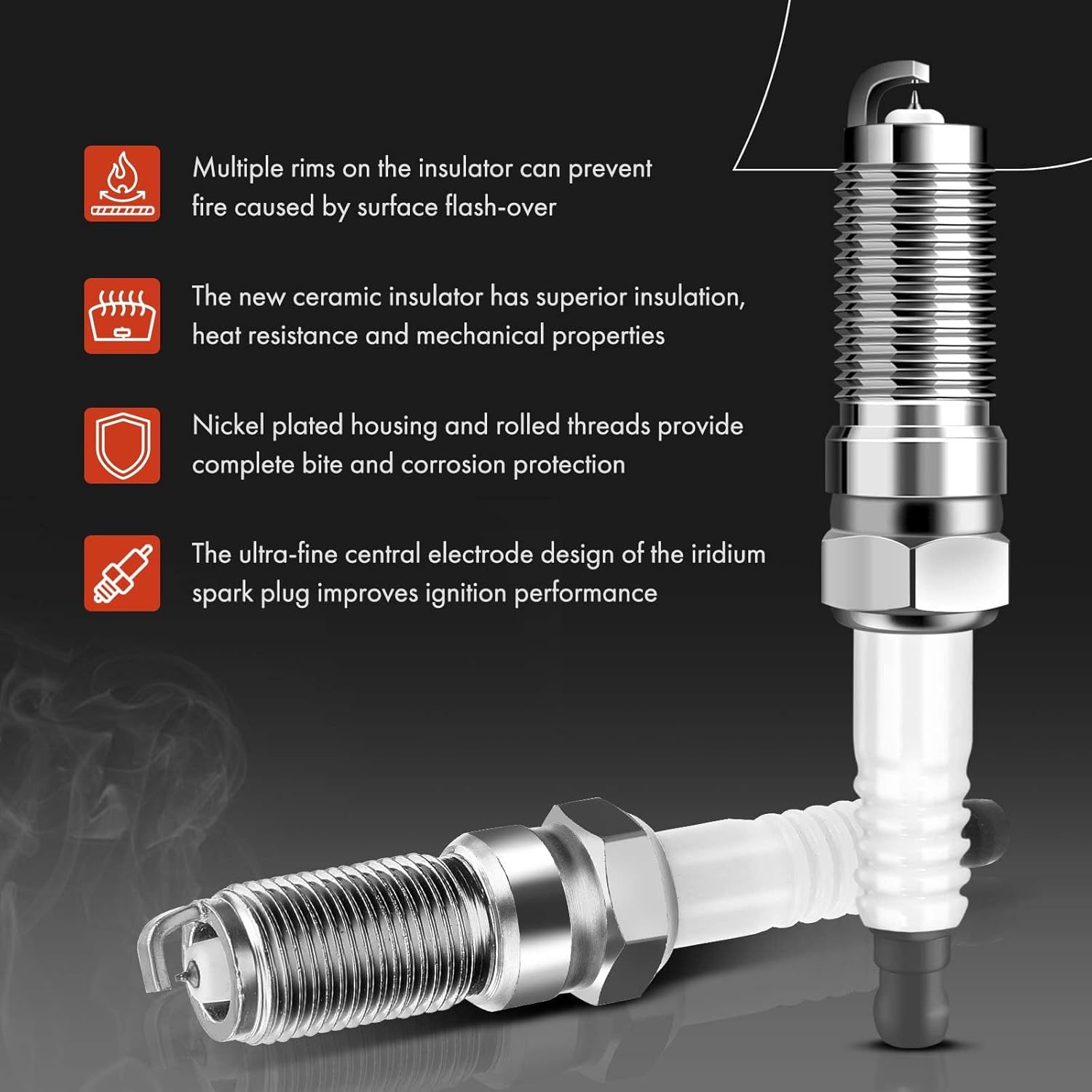 Multiple rims on the insulator can prevent fire caused by surface flash-over

The new ceramic insulator has superior insulation, heat resistance and mechanical properties

Nickel plated housing and rolled threads provide complete bite and corrosion protection

The ultra-fine central electrode design of the iridium spark plug improves ignition performance