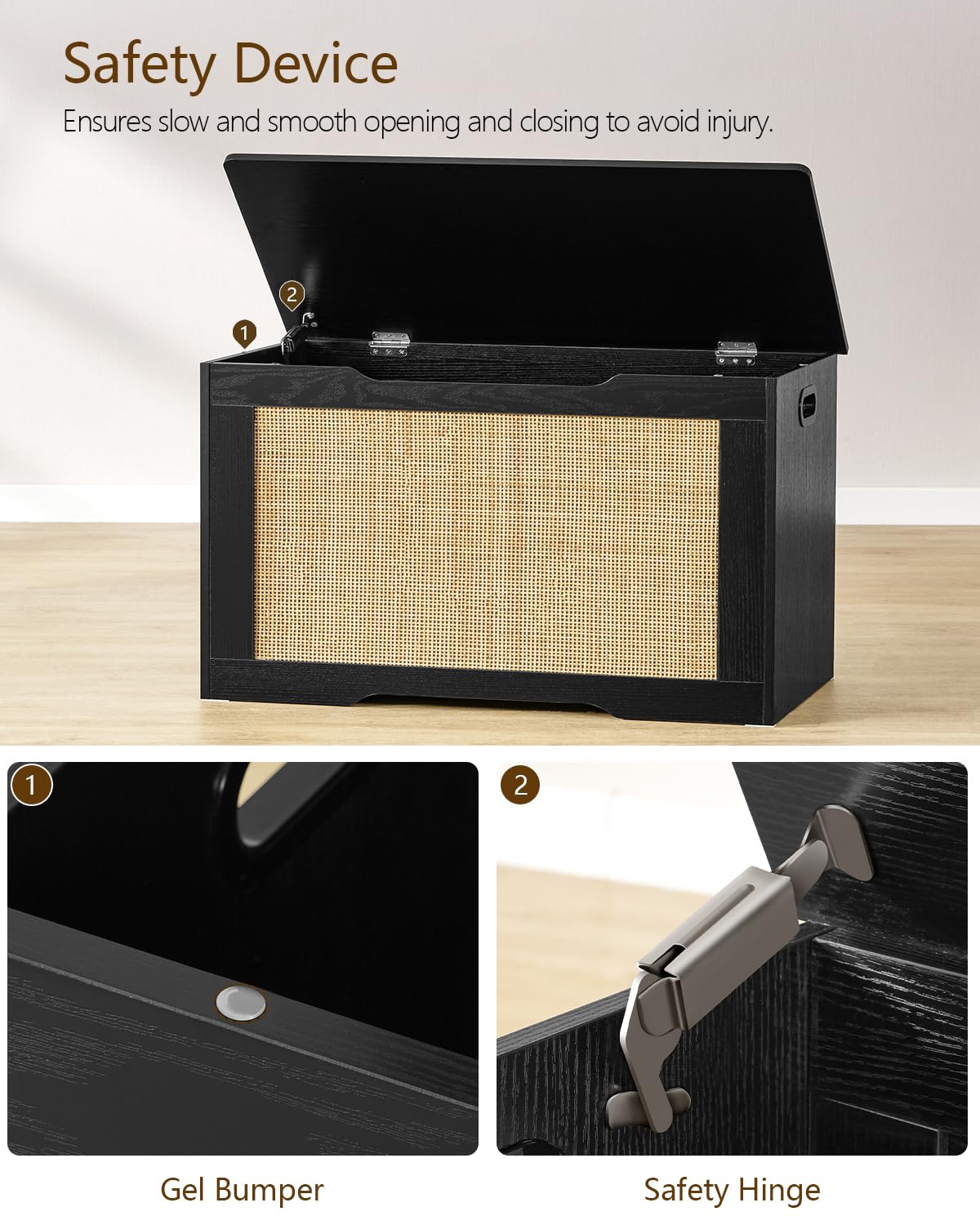 Safety Device

Ensures slow and smooth opening and closing to avoid injury.

2

1

1

2

Gel Bumper

Safety Hinge