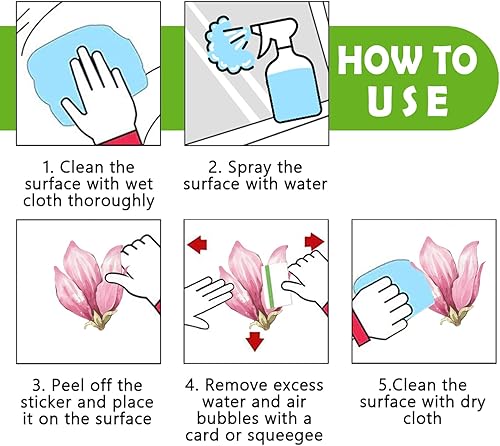 HOW TO USE

1. Clean the surface with wet cloth thoroughly

2. Spray the surface with water

3. Peel off the sticker and place it on the surface

4. Remove excess water and air bubbles with a card or squeegee

5.Clean the surface with dry cloth