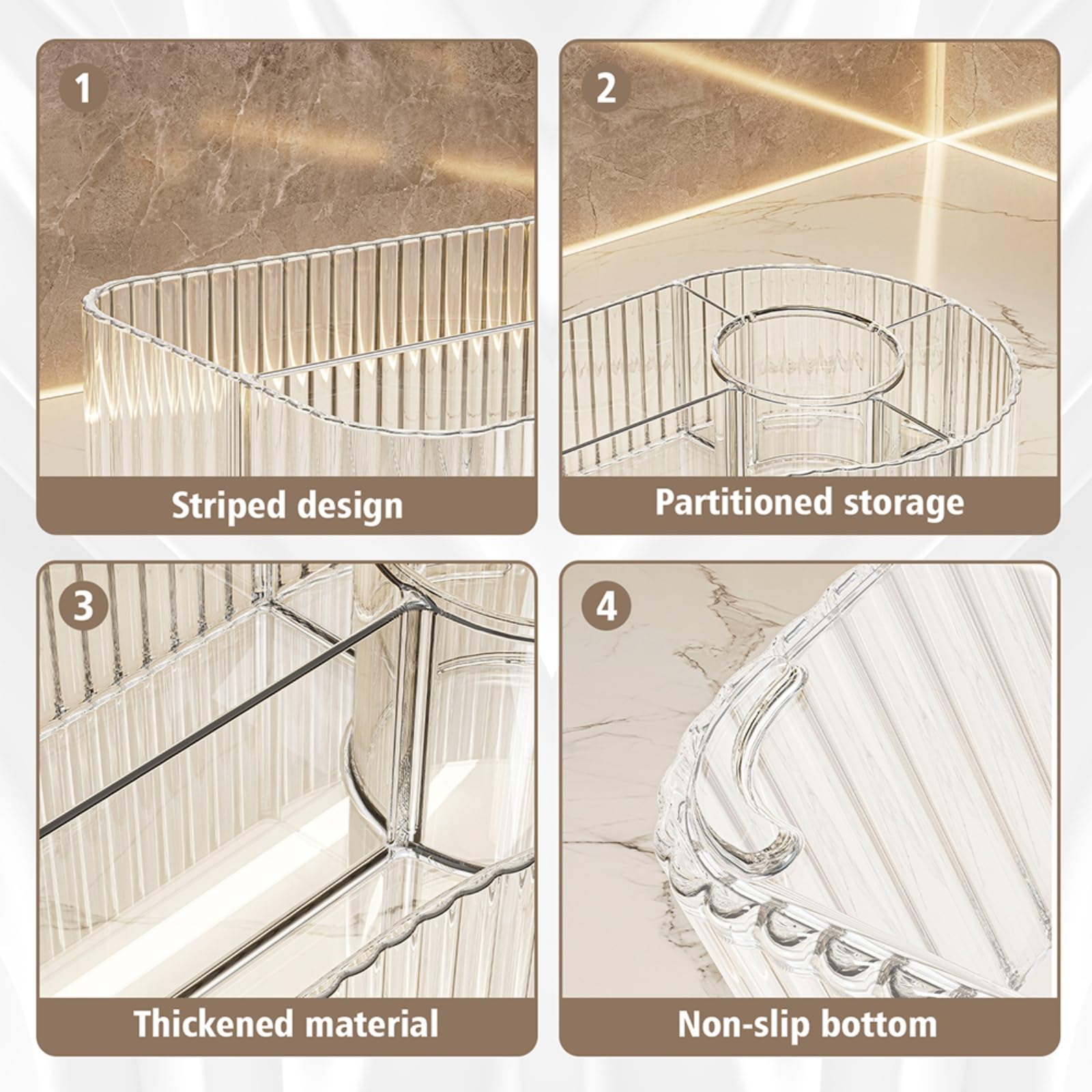 1

Striped design

2

Partitioned storage

3

Thickened material

4

Non-slip bottom