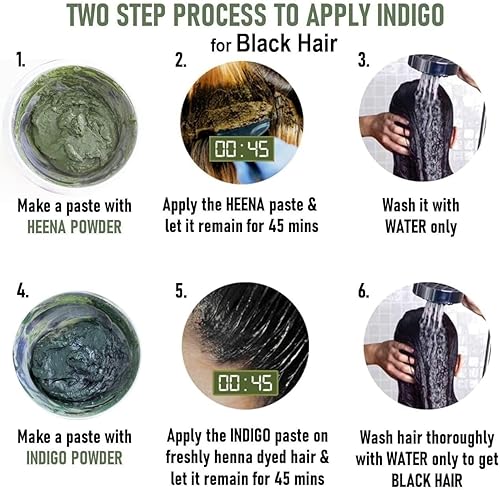 TWO STEP PROCESS TO APPLY INDIGO

for Black Hair

1.

Make a paste with HEENA POWDER

2.

00:45

Apply the HEENA paste & let it remain for 45 mins

3.

Wash it with WATER only

4.

Make a paste with INDIGO POWDER

5.

00:45

Apply the INDIGO paste on freshly henna dyed hair & let it remain for 45 mins

6.

Wash hair thoroughly with WATER only to get BLACK HAIR