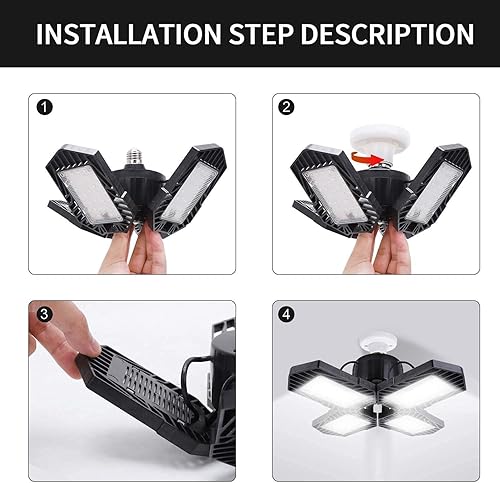 INSTALLATION STEP DESCRIPTION

1

2

3

4