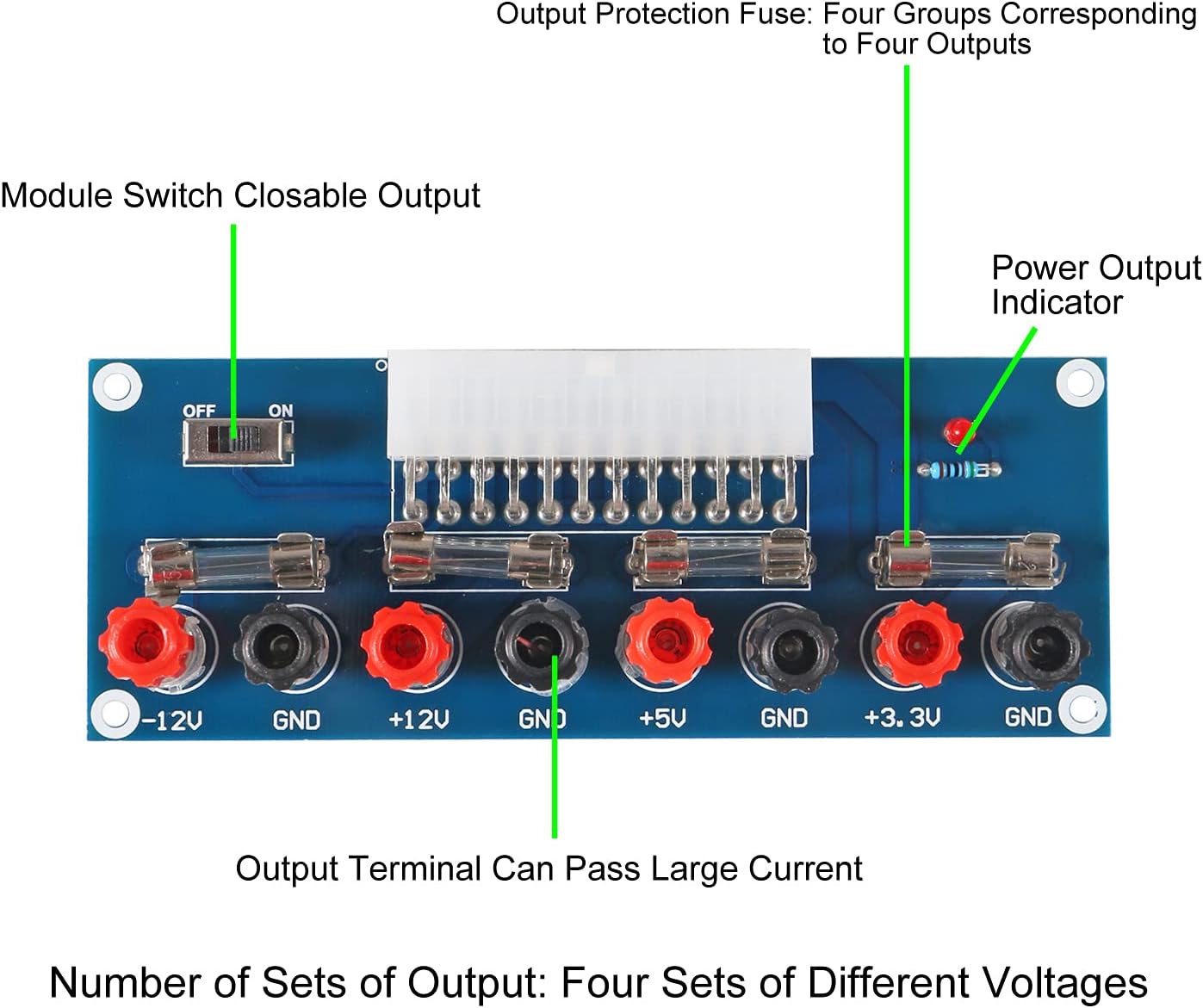 Output Protection Fuse: Four Groups Corresponding to Four Outputs

Module Switch Closable Output

Power Output Indicator

OFF ON

-12V GND +12V GND +5V GND +3.3V GND

Output Terminal Can Pass Large Current

Number of Sets of Output: Four Sets of Different Voltages