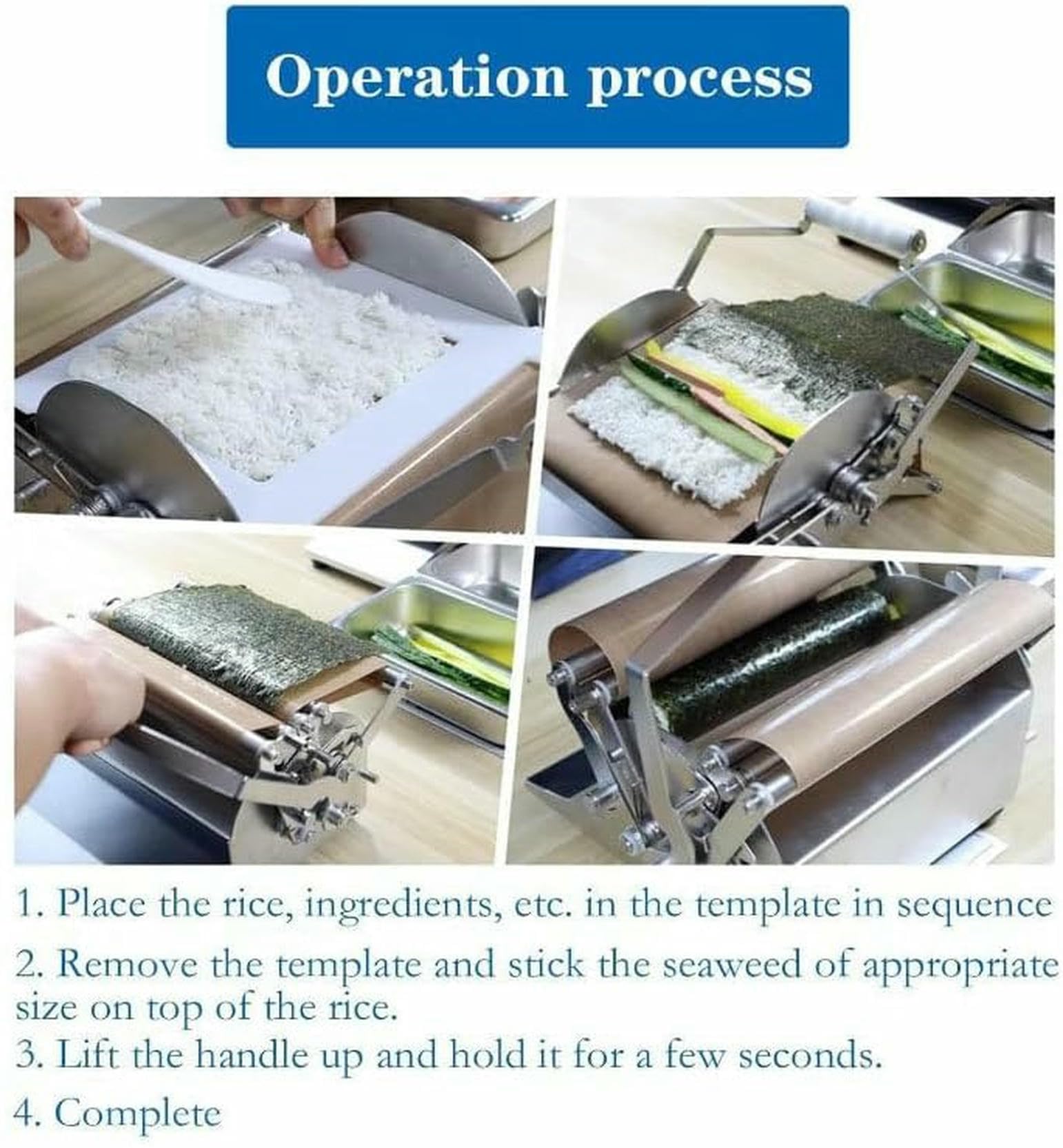 Operation process

1. Place the rice, ingredients, etc. in the template in sequence

2. Remove the template and stick the seaweed of appropriate size on top of the rice.

3. Lift the handle up and hold it for a few seconds.

4. Complete