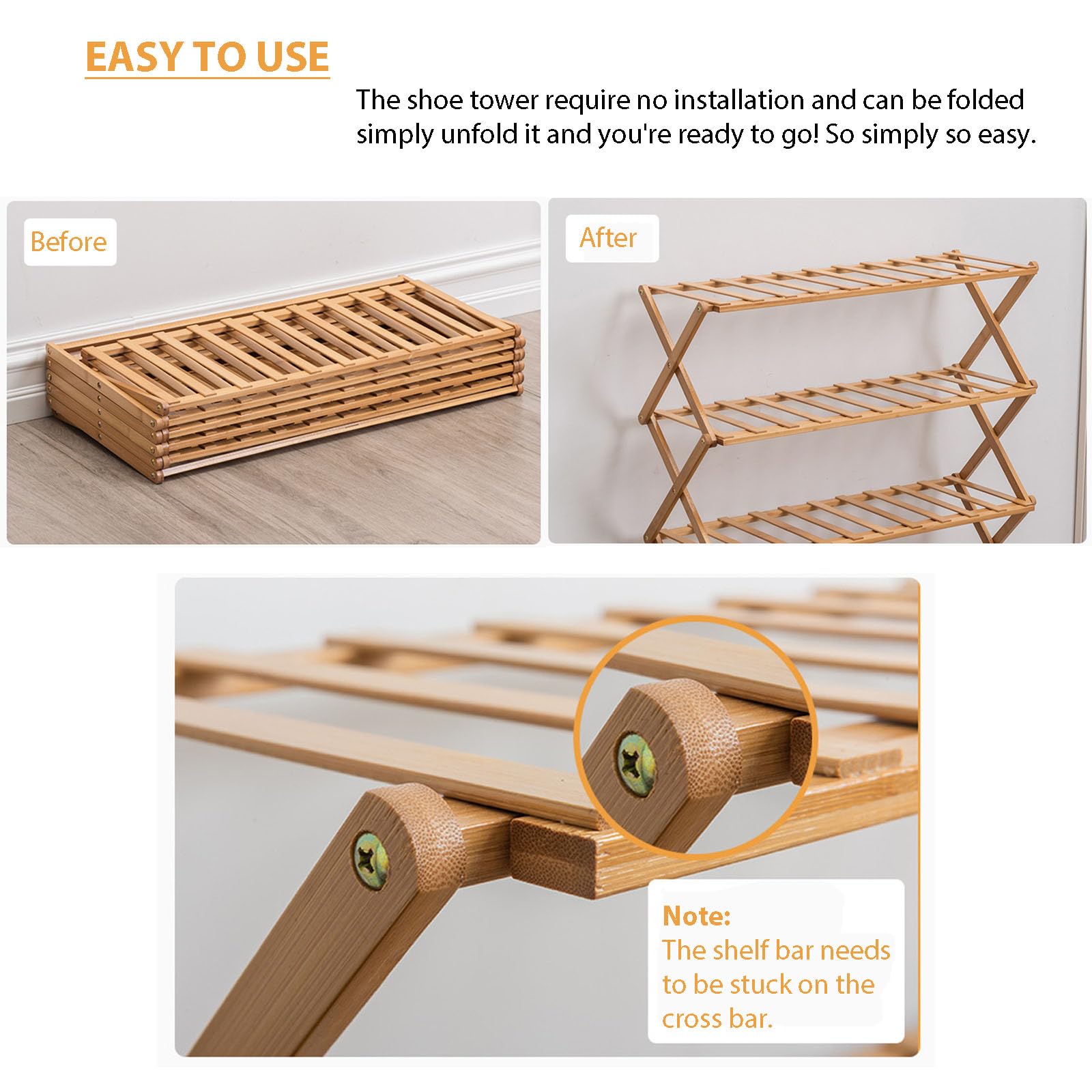 EASY TO USE

The shoe tower require no installation and can be folded simply unfold it and you're ready to go! So simply so easy.

Before

After

Note:
The shelf bar needs to be stuck on the cross bar.