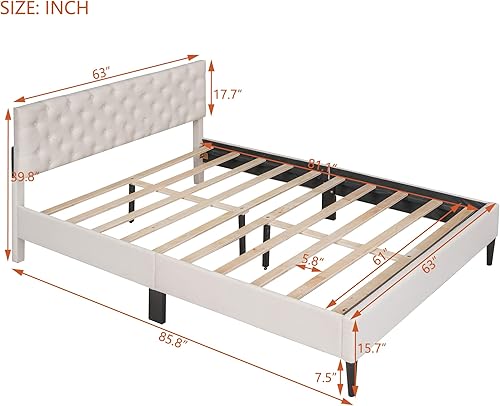 SIZE: INCH

63"

17.7"

39.8"

81.1"

5.8"

61"

63"

85.8"

15.7"

7.5"