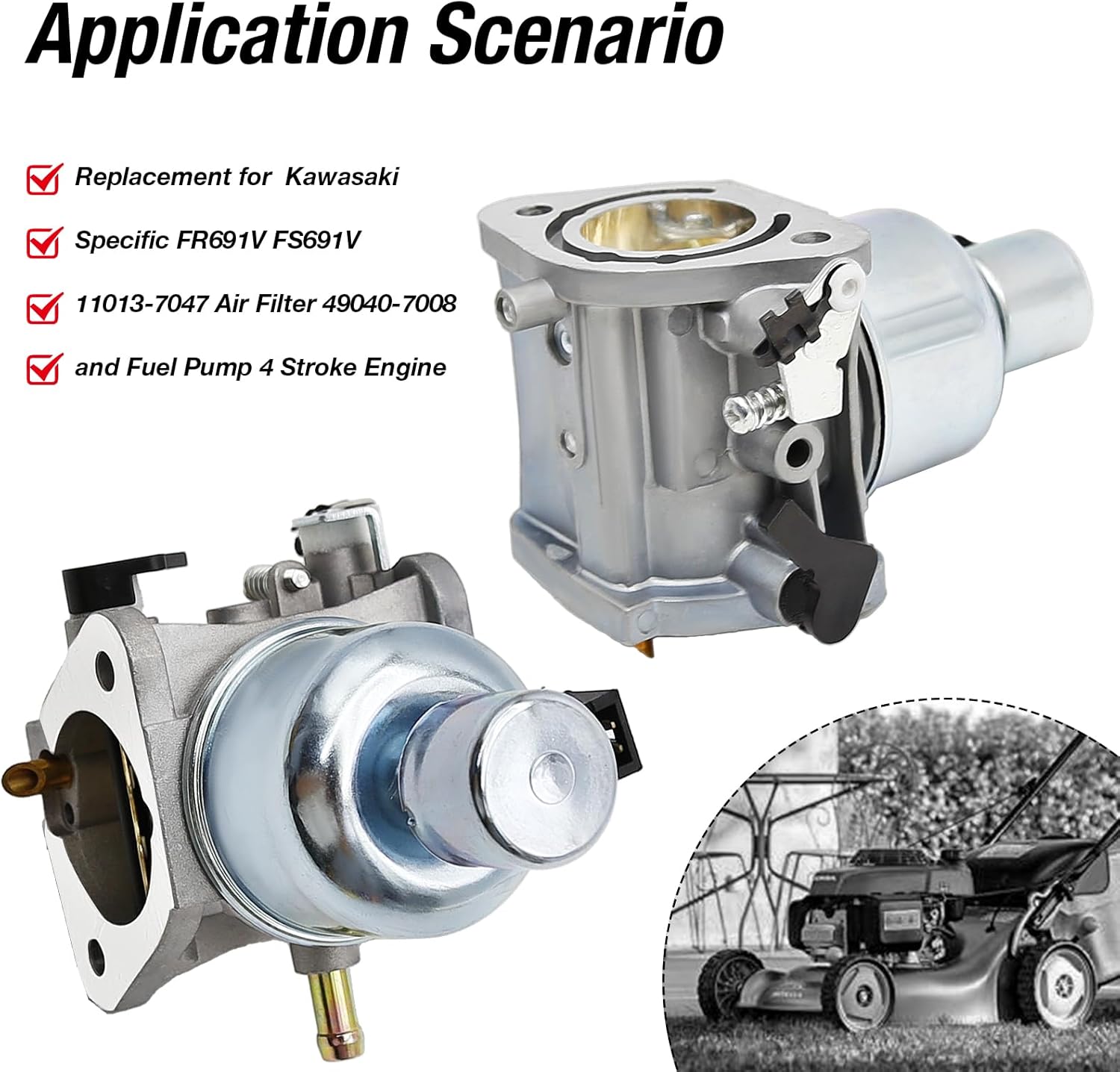 Application Scenario

Replacement for  Kawasaki

Specific FR691V FS691V

11013-7047 Air Filter 49040-7008

and Fuel Pump 4 Stroke Engine