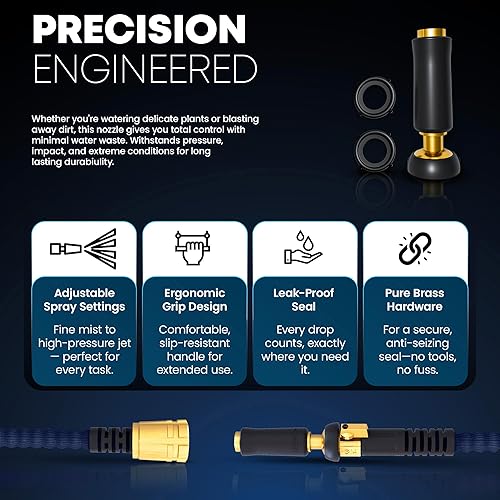 PRECISION ENGINEERED

Whether you're watering delicate plants or blasting away dirt, this nozzle gives you total control with minimal water waste. Withstands pressure, impact, and extreme conditions for long lasting durabiulity.

Adjustable Spray Settings

Fine mist to high-pressure jet — perfect for every task.

Ergonomic Grip Design

Comfortable, slip-resistant handle for extended use.

Leak-Proof Seal

Every drop counts, exactly where you need it.

Pure Brass Hardware

For a secure, anti-seizing seal—no tools, no fuss.