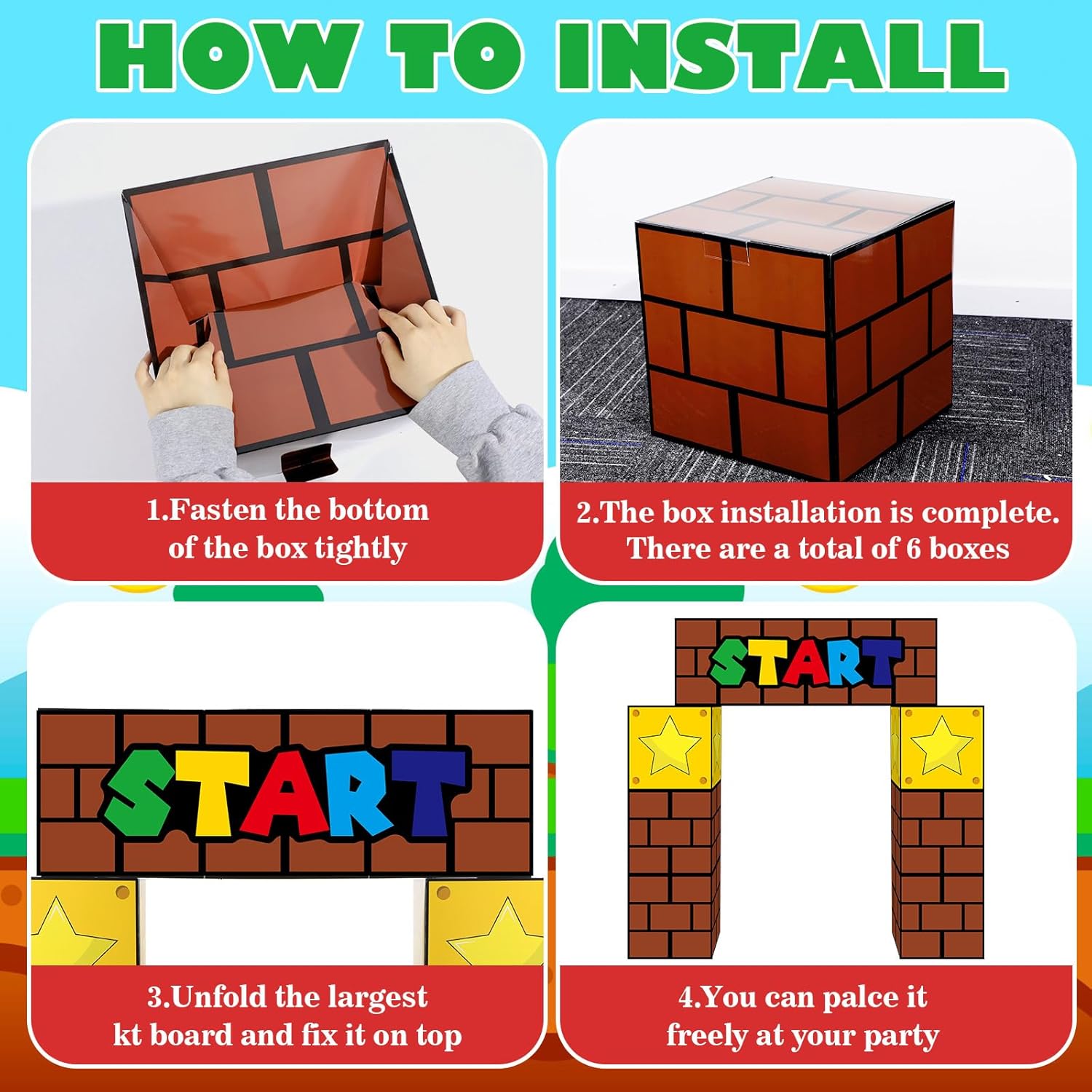 HOW TO INSTALL

1.Fasten the bottom of the box tightly

2.The box installation is complete. There are a total of 6 boxes

START

3.Unfold the largest kt board and fix it on top

START

4.You can palce it freely at your party