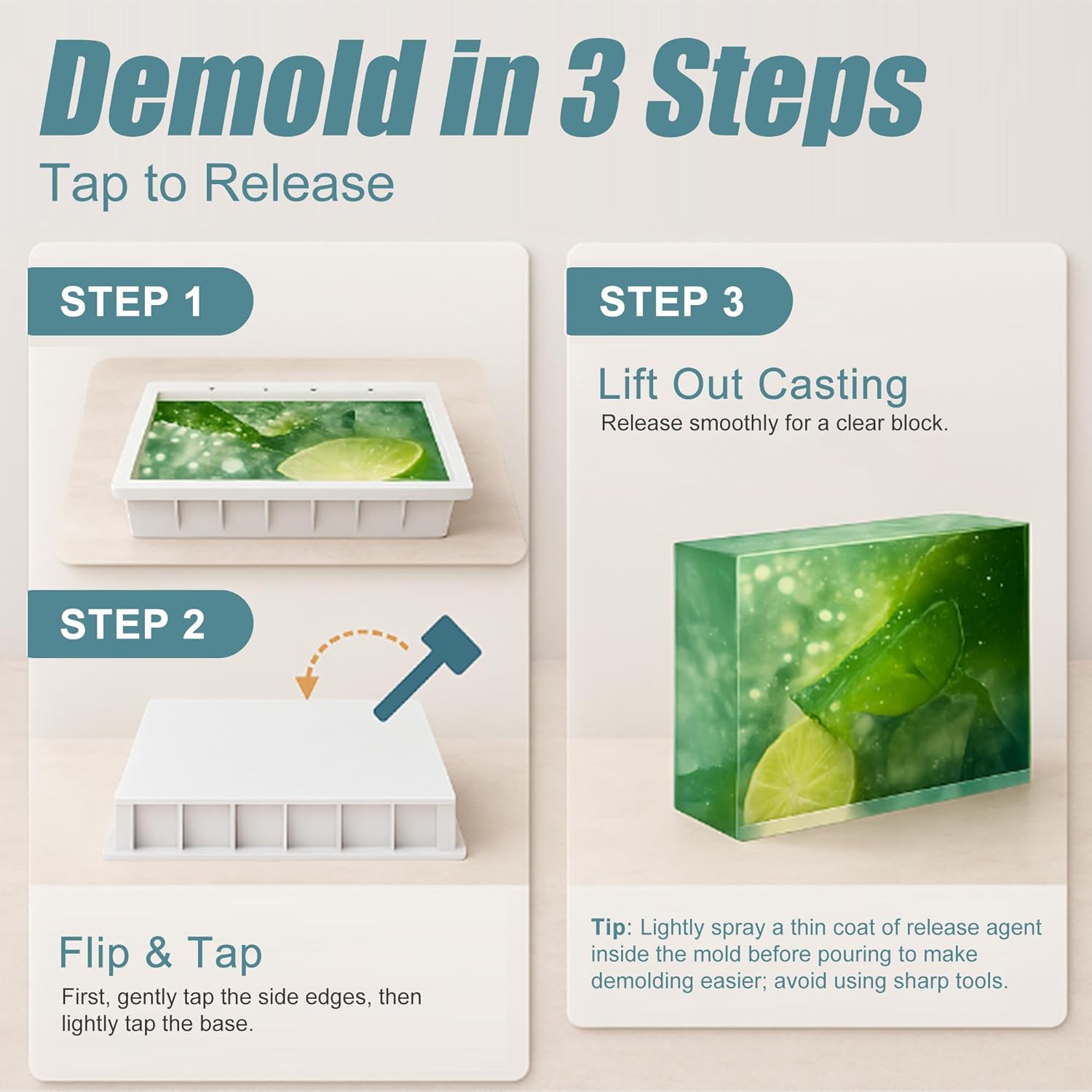 Demold in 3 Steps
Tap to Release

STEP 1

STEP 2

Flip & Tap
First, gently tap the side edges, then lightly tap the base.

STEP 3

Lift Out Casting
Release smoothly for a clear block.

Tip: Lightly spray a thin coat of release agent inside the mold before pouring to make demolding easier; avoid using sharp tools.