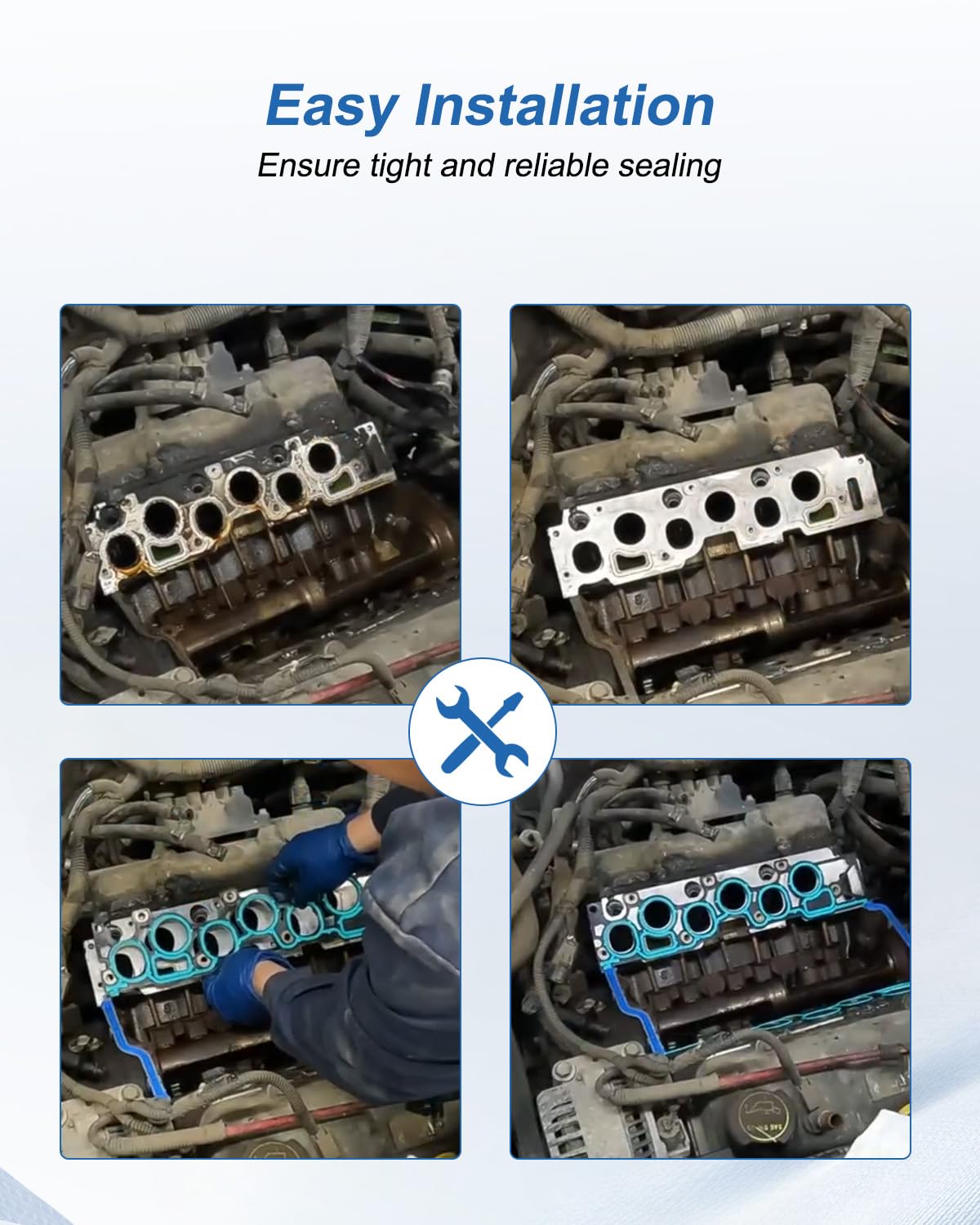 Easy Installation

Ensure tight and reliable sealing