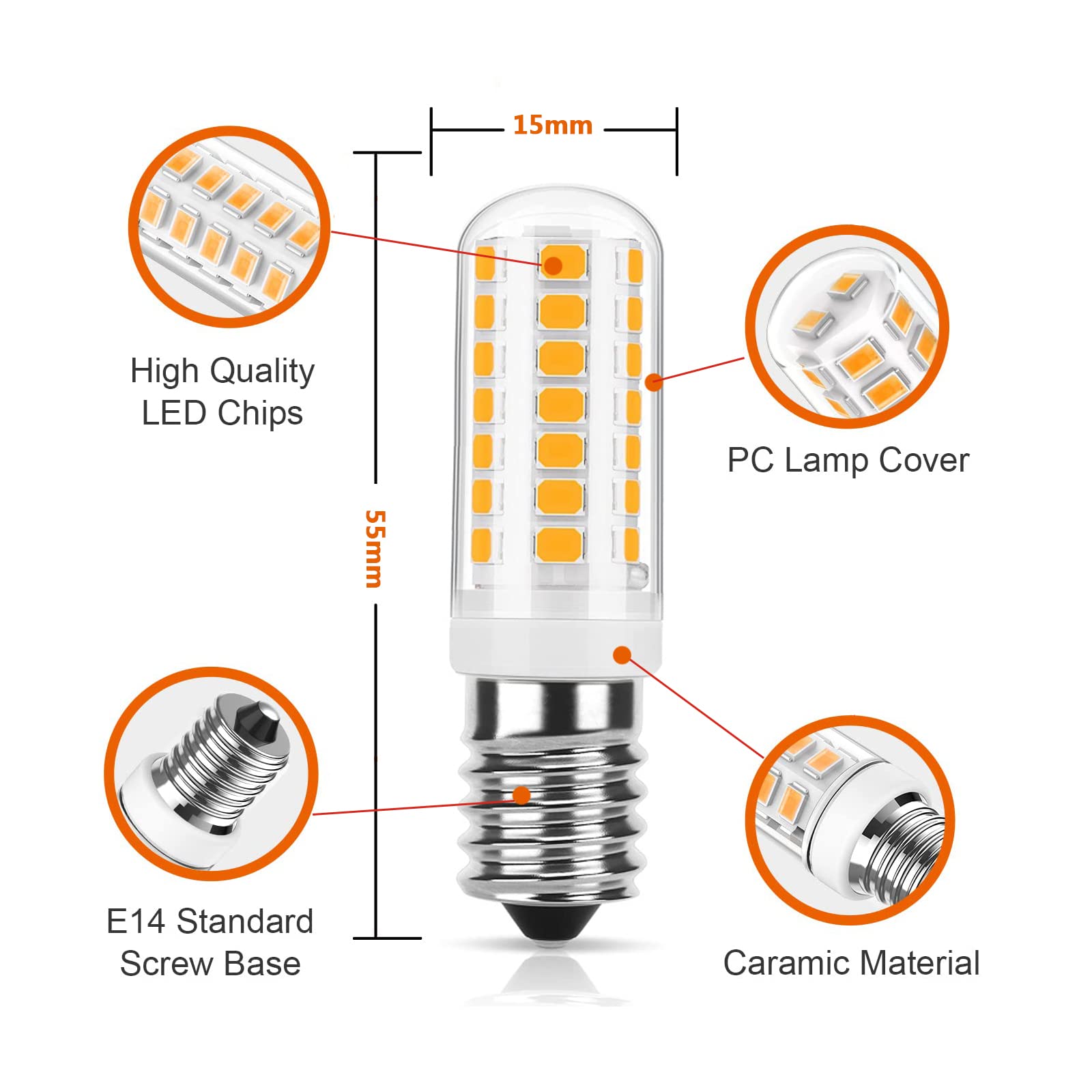 15mm

High Quality
LED Chips

PC Lamp Cover

55mm

E14 Standard
Screw Base

Caramic Material