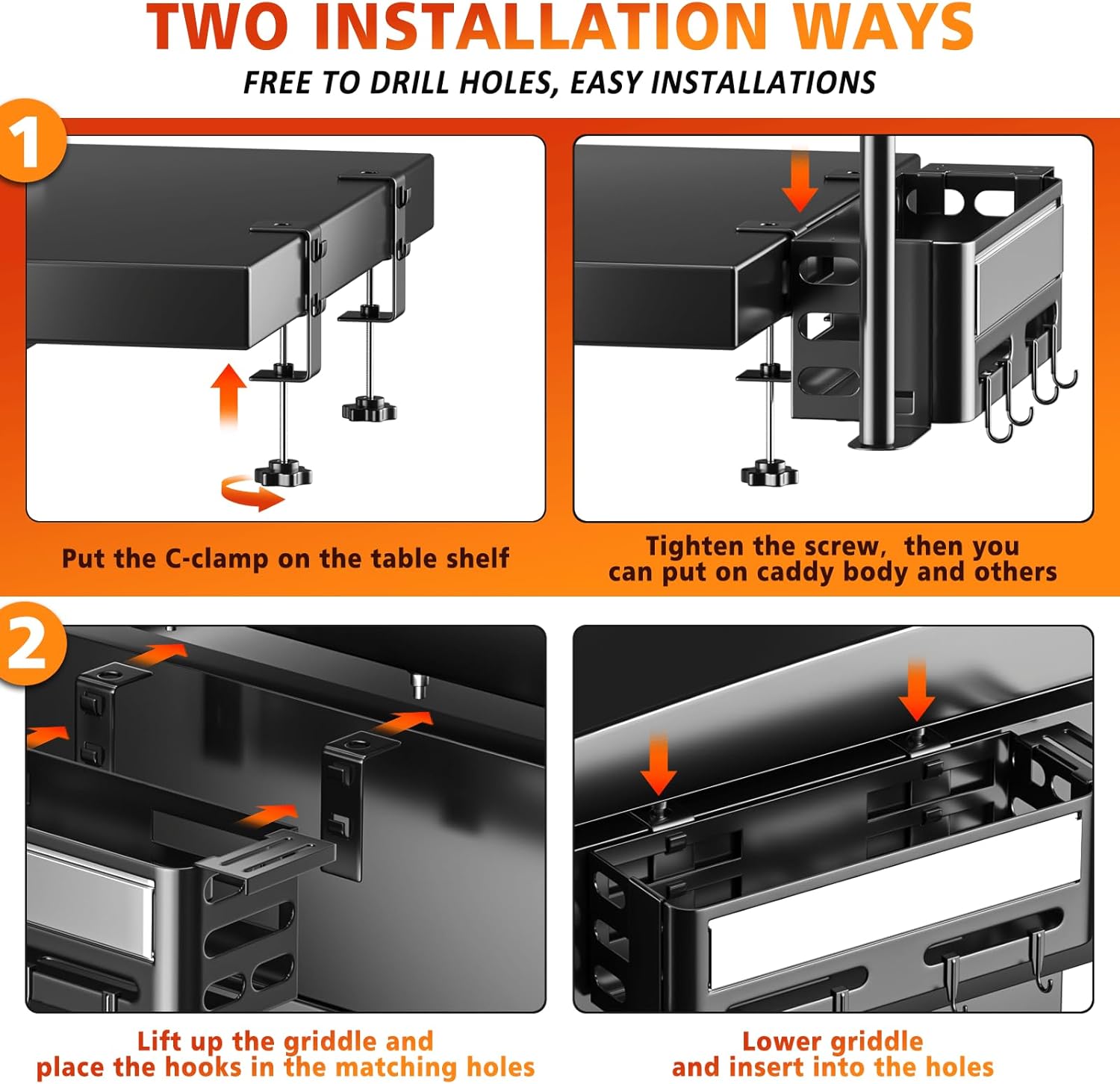 TWO INSTALLATION WAYS

FREE TO DRILL HOLES, EASY INSTALLATIONS

1

Put the C-clamp on the table shelf

Tighten the screw, then you can put on caddy body and others

2

Lift up the griddle and place the hooks in the matching holes

Lower griddle and insert into the holes