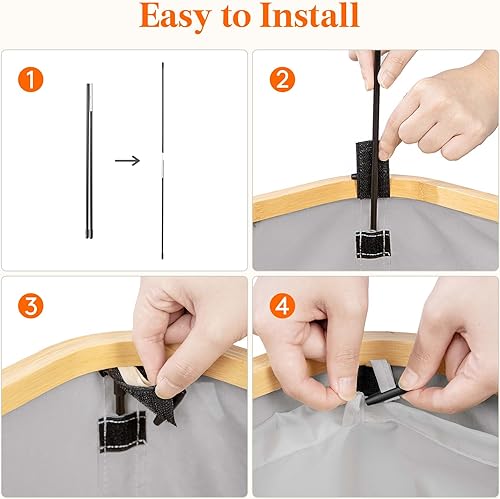 Easy to Install

1

2

3

4