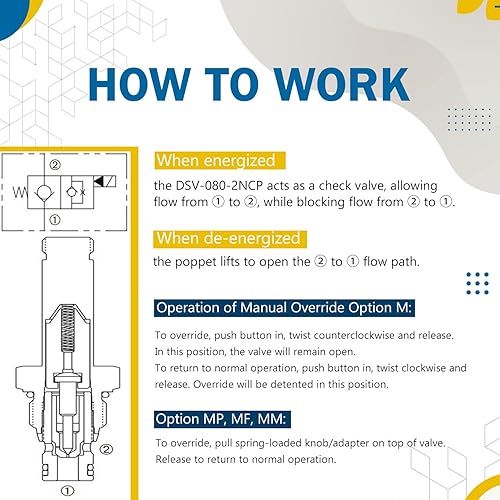 HOW TO WORK

②
①
②
①

When energized
the DSV-080-2NCP acts as a check valve, allowing flow from ① to ②, while blocking flow from ② to ①.

When de-energized
the poppet lifts to open the ② to ① flow path.

Operation of Manual Override Option M:
To override, push button in, twist counterclockwise and release. In this position, the valve will remain open.
To return to normal operation, push button in, twist clockwise and release. Override will be detented in this position.

Option MP, MF, MM:
To override, pull spring-loaded knob/adapter on top of valve. Release to return to normal operation.