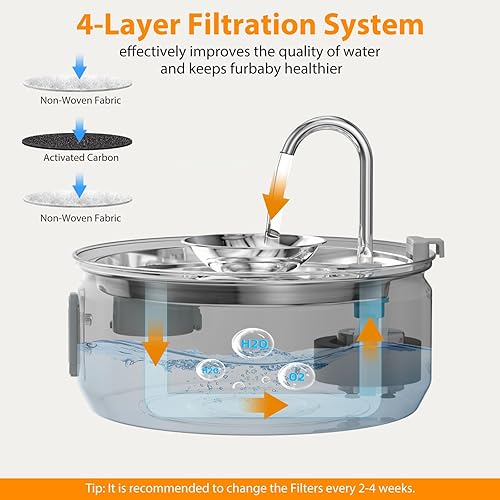 4-Layer Filtration System

effectively improves the quality of water and keeps furbaby healthier

Non-Woven Fabric

Activated Carbon

Non-Woven Fabric

H2O

H2O

O2

Tip: It is recommended to change the Filters every 2-4 weeks.