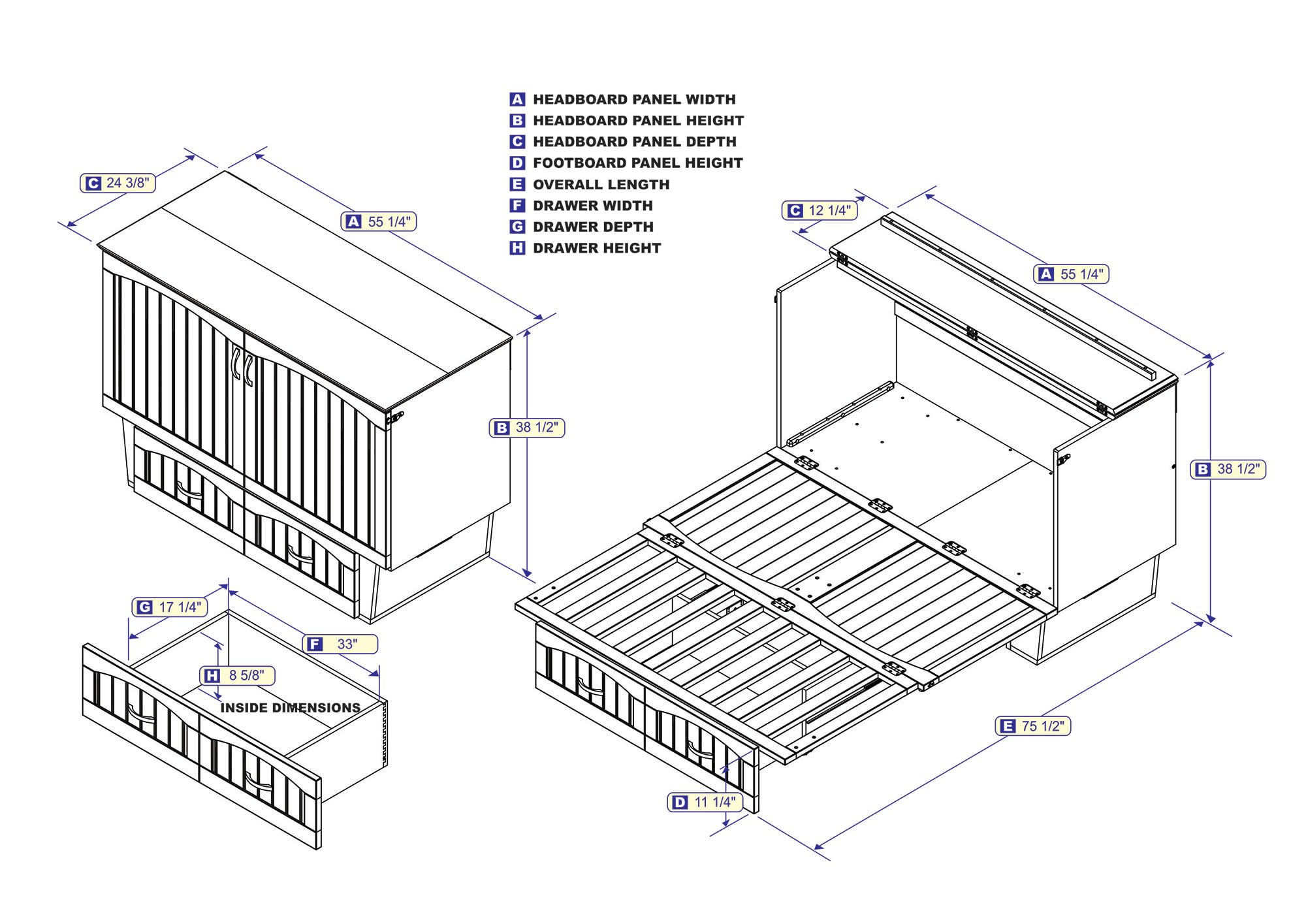 A HEADBOARD PANEL WIDTH
B HEADBOARD PANEL HEIGHT
C HEADBOARD PANEL DEPTH
D FOOTBOARD PANEL HEIGHT
E OVERALL LENGTH
F DRAWER WIDTH
G DRAWER DEPTH
H DRAWER HEIGHT

C 24 3/8"
A 55 1/4"
B 38 1/2"

G 17 1/4"
F 33"
H 8 5/8"
INSIDE DIMENSIONS

C 12 1/4"
A 55 1/4"
B 38 1/2"
E 75 1/2"
D 11 1/4"