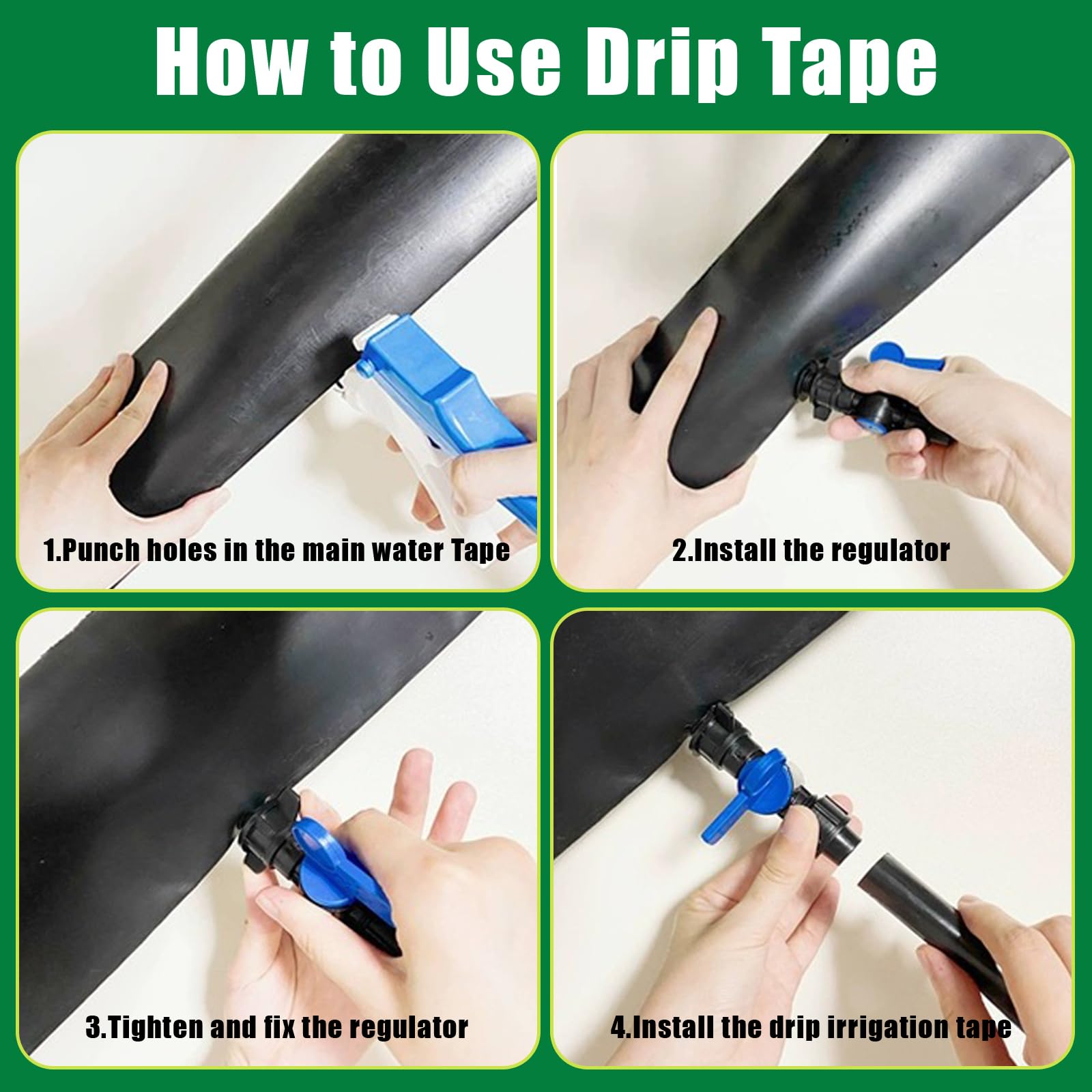 How to Use Drip Tape

1.Punch holes in the main water Tape

2.Install the regulator

3.Tighten and fix the regulator

4.Install the drip irrigation tape