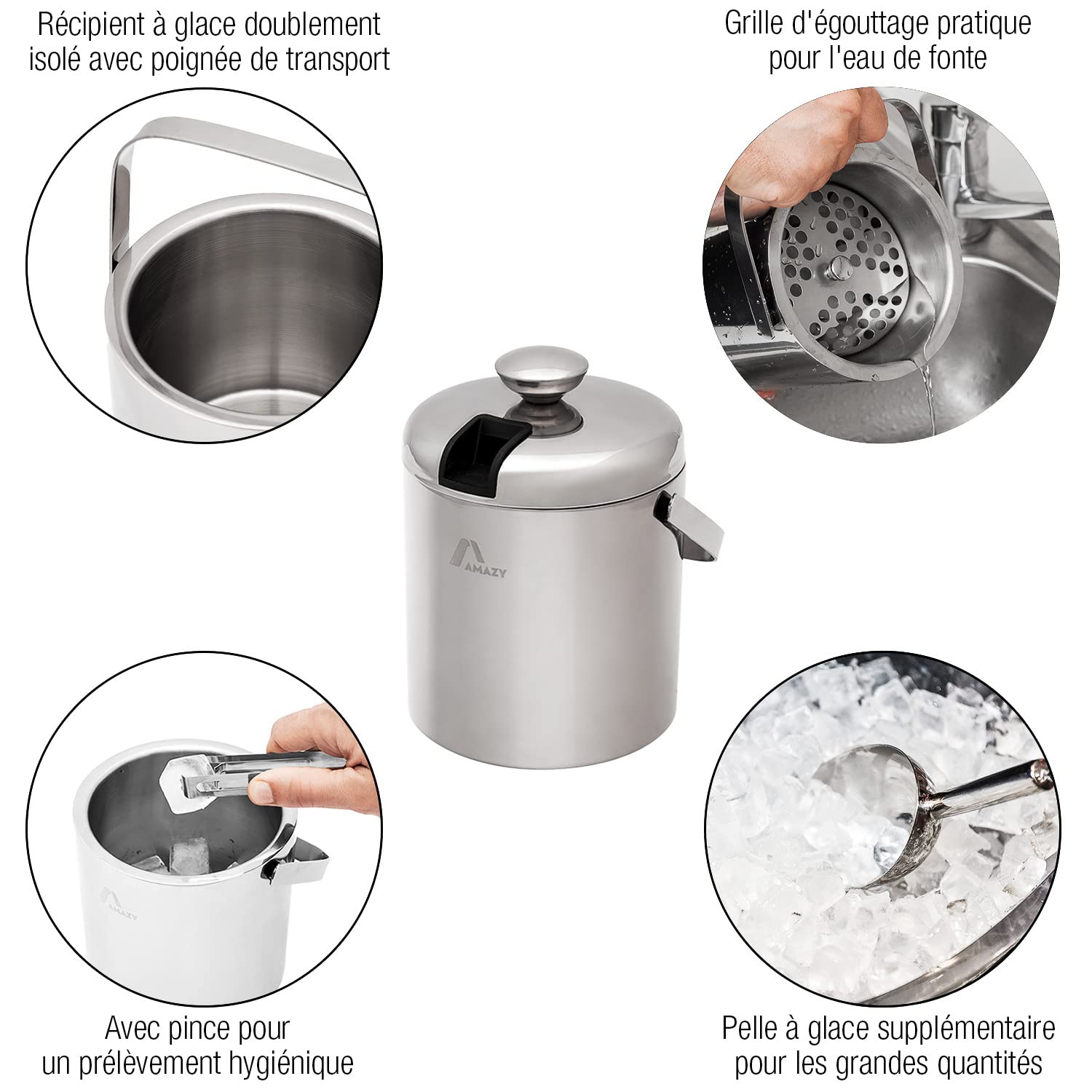 Récipient à glace doublement isolé avec poignée de transport

Grille d'égouttage pratique pour l'eau de fonte

AMAZY

AMAZY

Avec pince pour un prélèvement hygiénique

Pelle à glace supplémentaire pour les grandes quantités